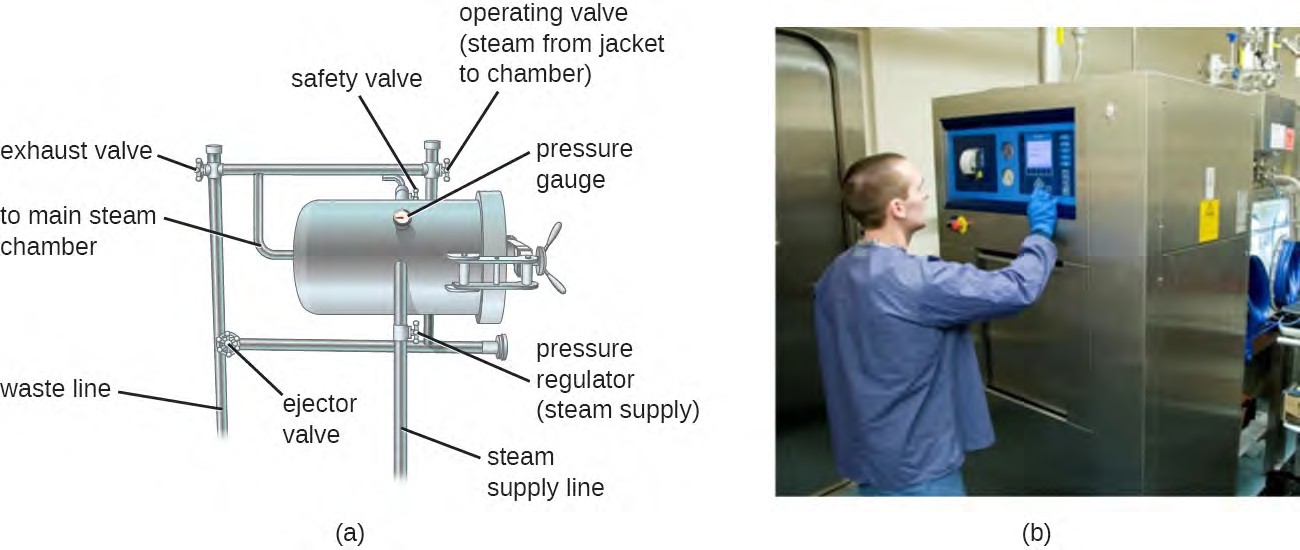 operating valve (steam from jacket to chamber)

safety valve

exhaust valve

pressure gauge

to main steam chamber

pressure regulator (steam supply)

waste line

ejector valve

steam supply line

(a)

(b)