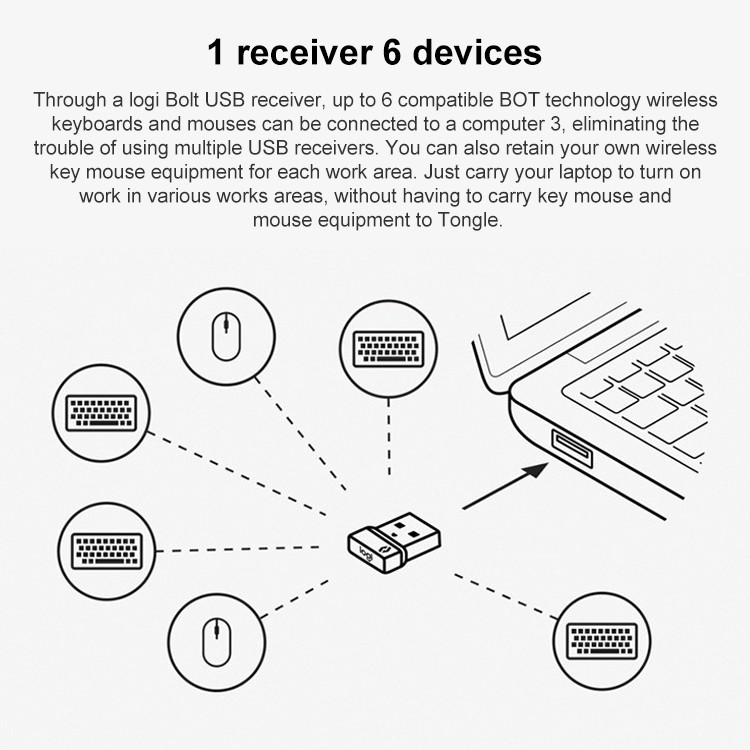 1 receiver 6 devices

Through a logi Bolt USB receiver, up to 6 compatible BOT technology wireless keyboards and mouses can be connected to a computer 3, eliminating the trouble of using multiple USB receivers. You can also retain your own wireless key mouse equipment for each work area. Just carry your laptop to turn on work in various works areas, without having to carry key mouse and mouse equipment to Tongle.

logi