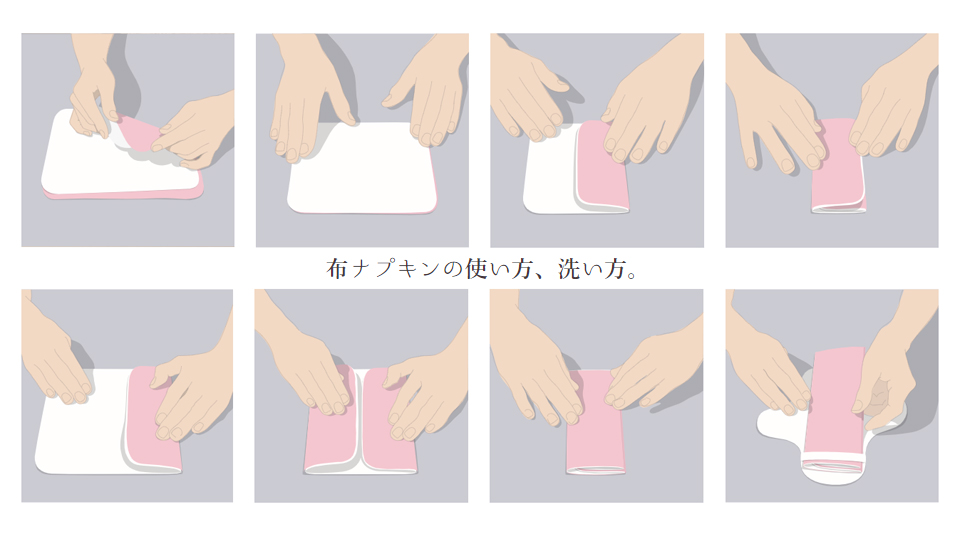 布ナプキンの使い方、洗い方。