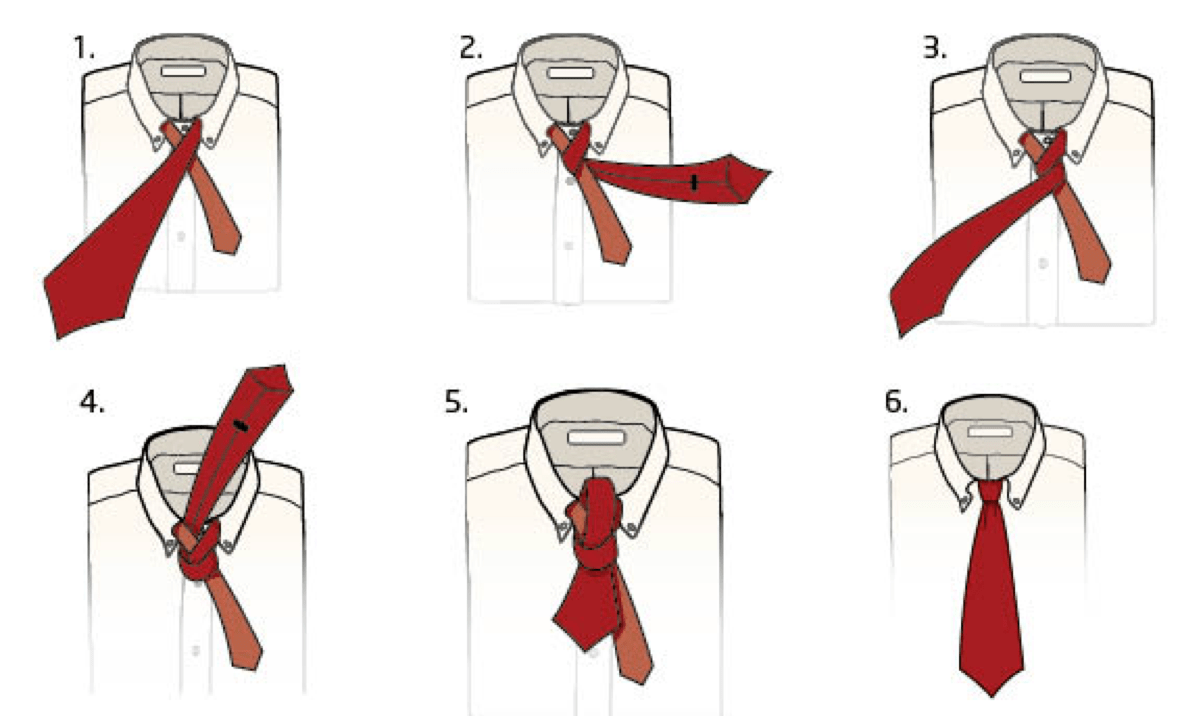 1.

2.

3.

4.

5.

6.