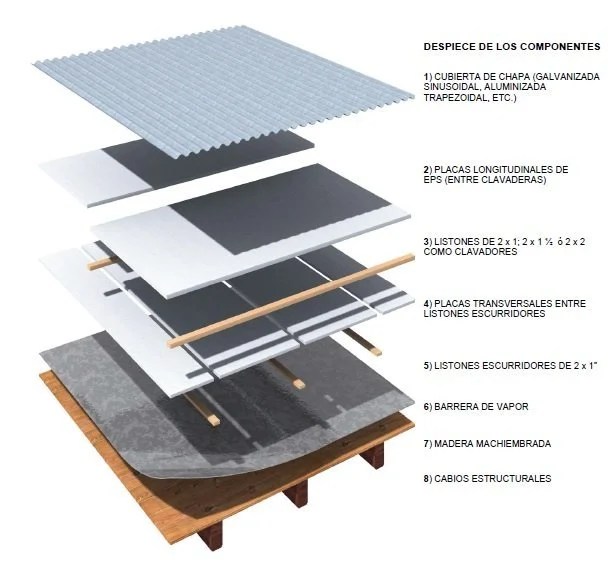 DESPIECE DE LOS COMPONENTES

1) CUBIERTA DE CHAPA (GALVANIZADA SINUSOIDAL, ALUMINIZADA TRAPEZOIDAL, ETC.)

2) PLACAS LONGITUDINALES DE EPS (ENTRE CLAVADERAS)

3) LISTONES DE 2 x 1; 2 x 1 ½ ó 2 x 2 COMO CLAVADORES

4) PLACAS TRANSVERSALES ENTRE LISTONES ESCURRIDORES

5) LISTONES ESCURRIDORES DE 2 x 1"

6) BARRERA DE VAPOR

7) MADERA MACHIEMBRADA

8) CABIOS ESTRUCTURALES