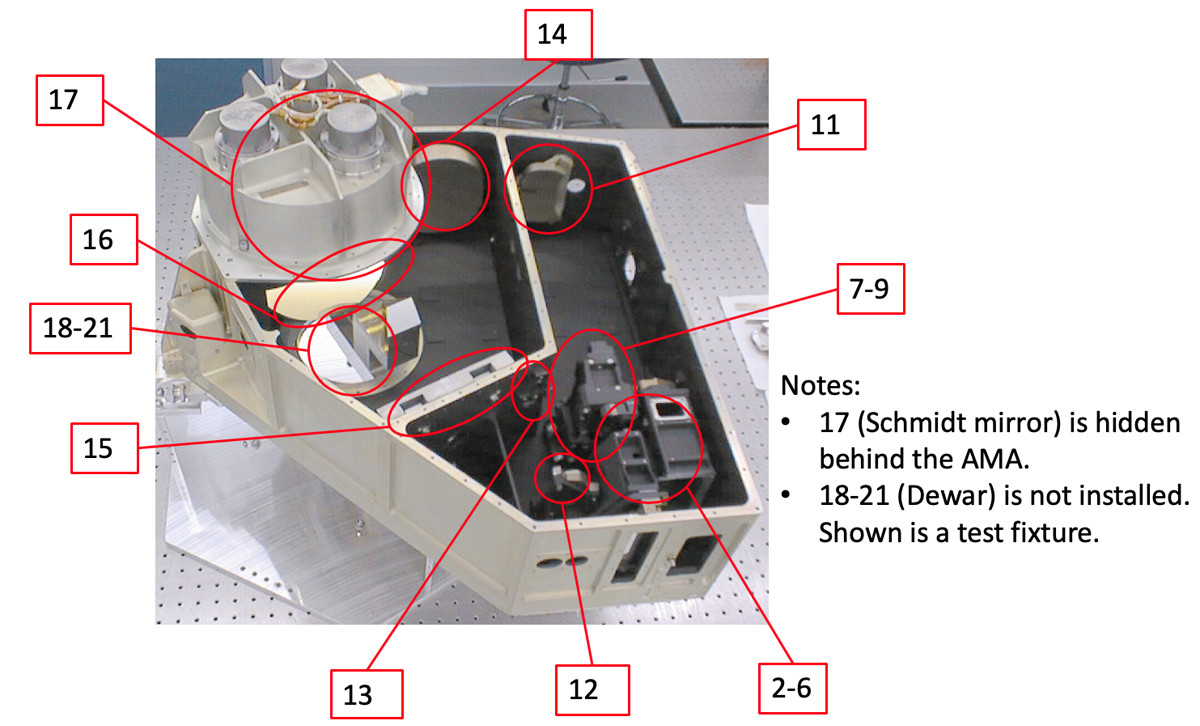 14

17

11

16

7-9

18-21

15

13

12

2-6

Notes:
• 17 (Schmidt mirror) is hidden behind the AMA.
• 18-21 (Dewar) is not installed. Shown is a test fixture.