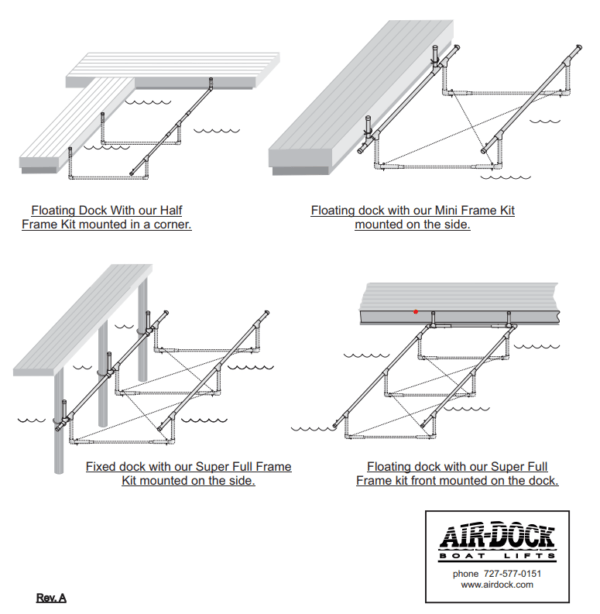 Floating Dock With our Half Frame Kit mounted in a corner.

Floating dock with our Mini Frame Kit mounted on the side.

Fixed dock with our Super Full Frame Kit mounted on the side.

Floating dock with our Super Full Frame kit front mounted on the dock.

AIR-DOCK
BOAT LIFTS
phone 727-577-0151
www.airdock.com

Rev. A