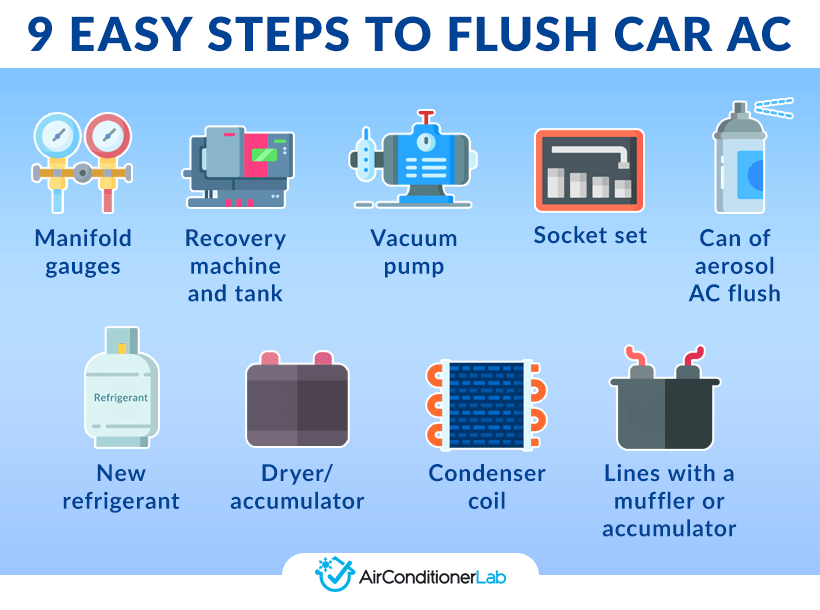 9 EASY STEPS TO FLUSH CAR AC

Manifold gauges

Recovery machine and tank

Vacuum pump

Socket set

Can of aerosol AC flush

Refrigerant

New refrigerant

Dryer/ accumulator

Condenser coil

Lines with a muffler or accumulator

AirConditionerLab