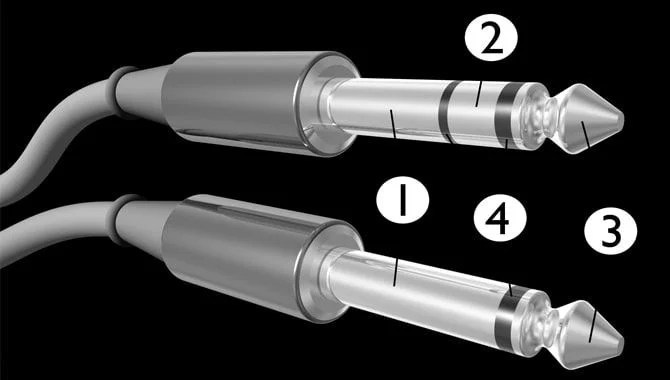 2

1

4

3