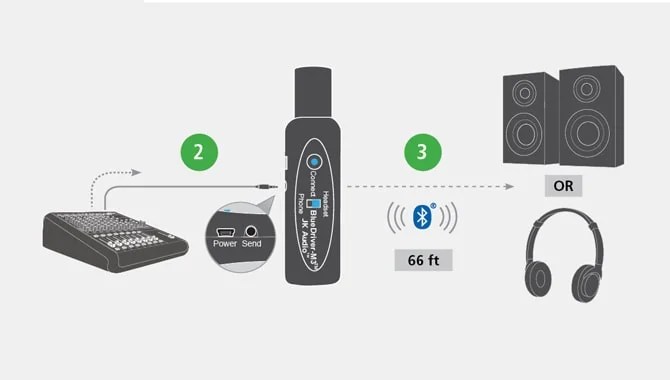 2

Power Send

Connect
Headset
Phone
BlueDriver-M3™
JK Audio™

3

66 ft

OR