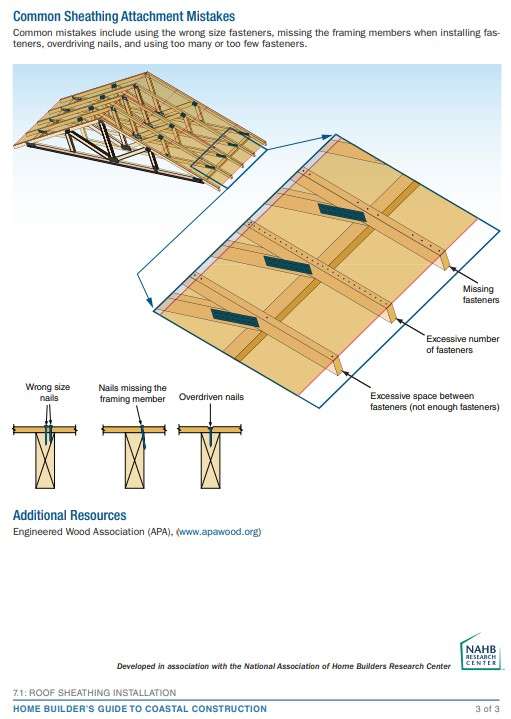 Common Sheathing Attachment Mistakes

Common mistakes include using the wrong size fasteners, missing the framing members when installing fasteners, overdriving nails, and using too many or too few fasteners.

Missing fasteners

Excessive number of fasteners

Excessive space between fasteners (not enough fasteners)

Wrong size nails

Nails missing the framing member

Overdriven nails

Additional Resources

Engineered Wood Association (APA), (www.apawood.org)

Developed in association with the National Association of Home Builders Research Center

NAHB RESEARCH CENTER

7.1: ROOF SHEATHING INSTALLATION

HOME BUILDER'S GUIDE TO COASTAL CONSTRUCTION

3 of 3