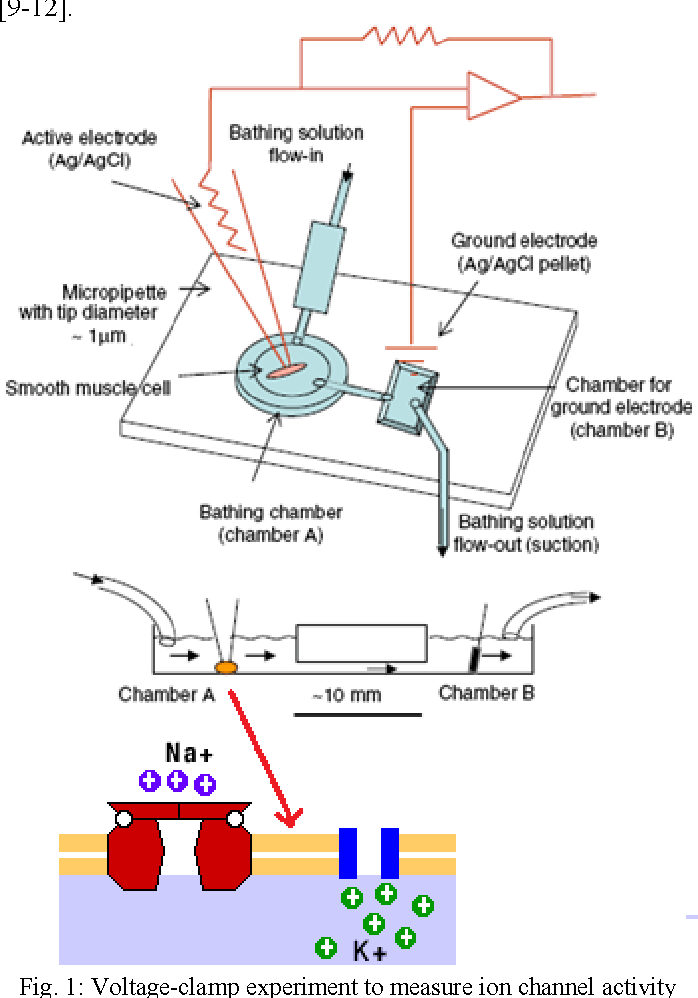 [9-12].

Active electrode (Ag/AgCl)

Bathing solution flow-in

Ground electrode (Ag/AgCl pellet)

Micropipette with tip diameter ~ 1µm

Smooth muscle cell

Chamber for ground electrode (chamber B)

Bathing chamber (chamber A)

Bathing solution flow-out (suction)

Chamber A

~10 mm

Chamber B

Na+

K+

Fig. 1: Voltage-clamp experiment to measure ion channel activity