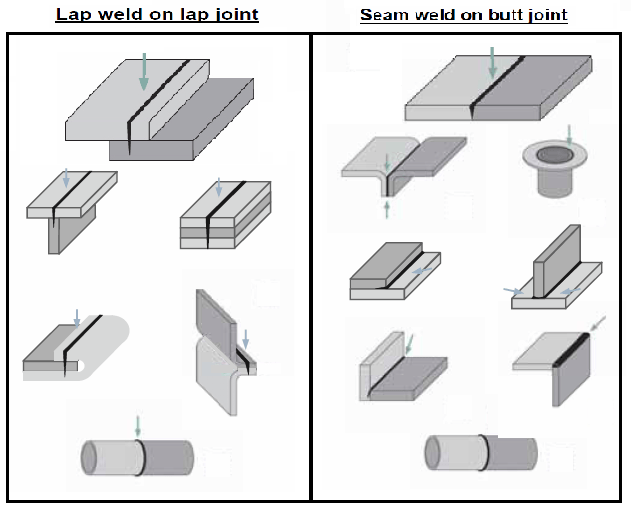 Lap weld on lap joint

Seam weld on butt joint