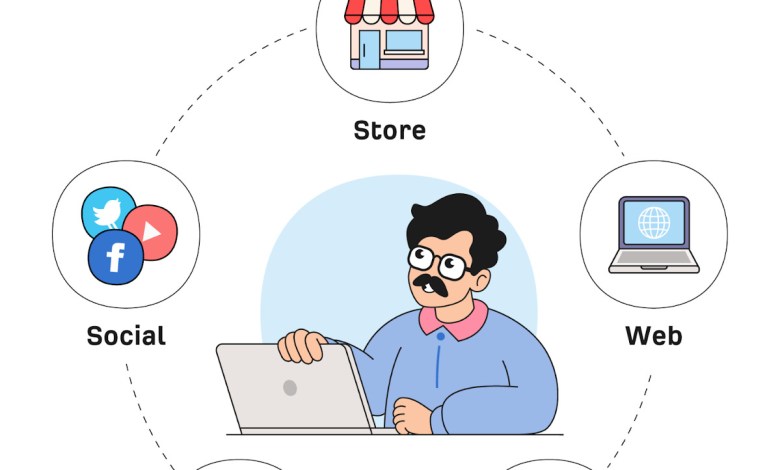 Store

Social

Web