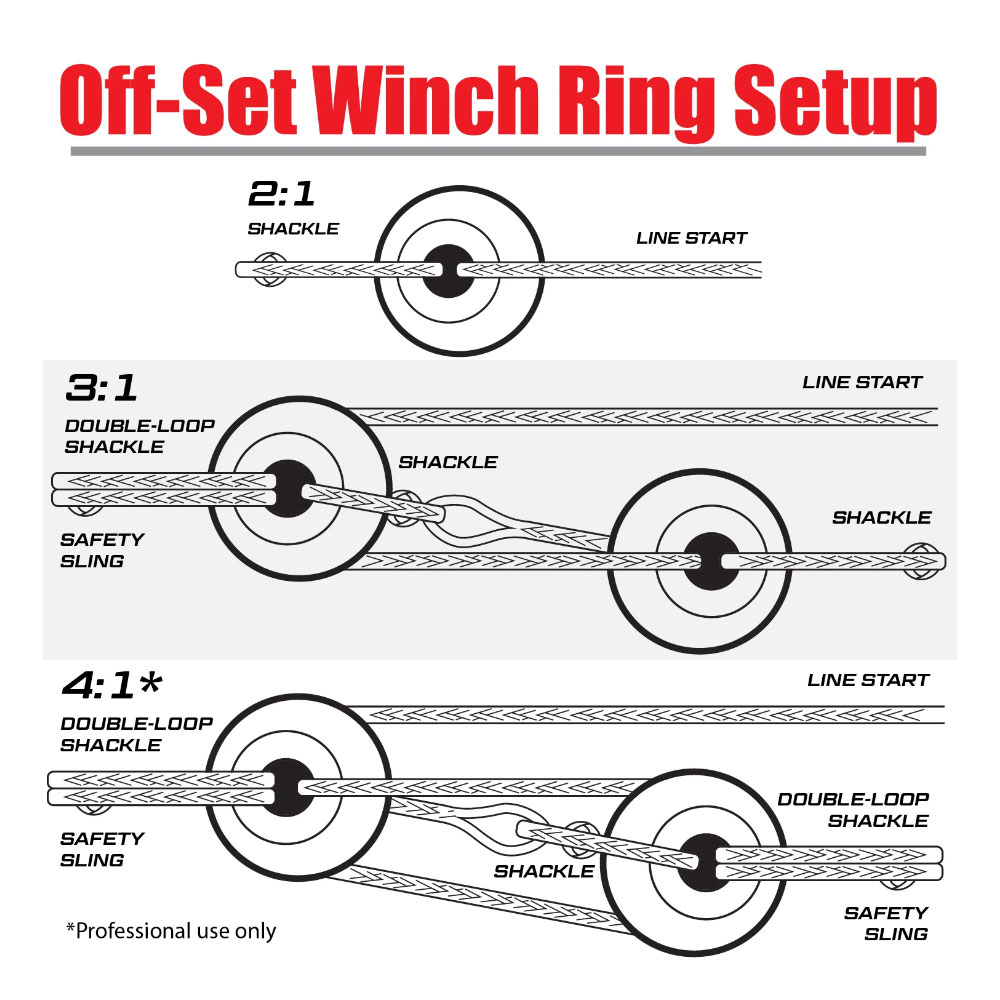 Off-Set Winch Ring Setup

2:1

SHACKLE

LINE START

3:1

LINE START

DOUBLE-LOOP SHACKLE

SHACKLE

SHACKLE

SAFETY SLING

4:1*

LINE START

DOUBLE-LOOP SHACKLE

DOUBLE-LOOP SHACKLE

SAFETY SLING

SHACKLE

SAFETY SLING

*Professional use only