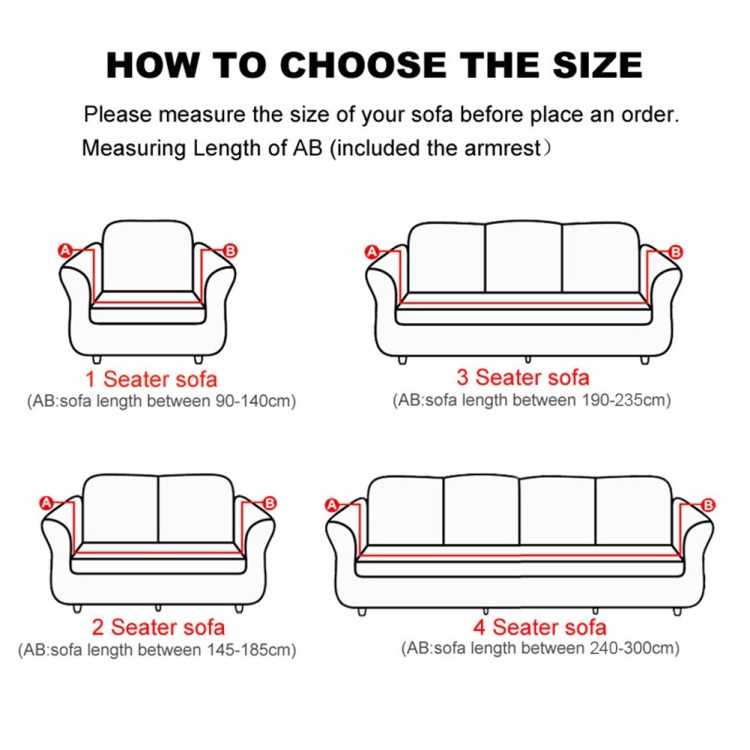 HOW TO CHOOSE THE SIZE

Please measure the size of your sofa before place an order.
Measuring Length of AB (included the armrest)

A
B
1 Seater sofa
(AB:sofa length between 90-140cm)

A
B
3 Seater sofa
(AB:sofa length between 190-235cm)

A
B
2 Seater sofa
(AB:sofa length between 145-185cm)

A
B
4 Seater sofa
(AB:sofa length between 240-300cm)