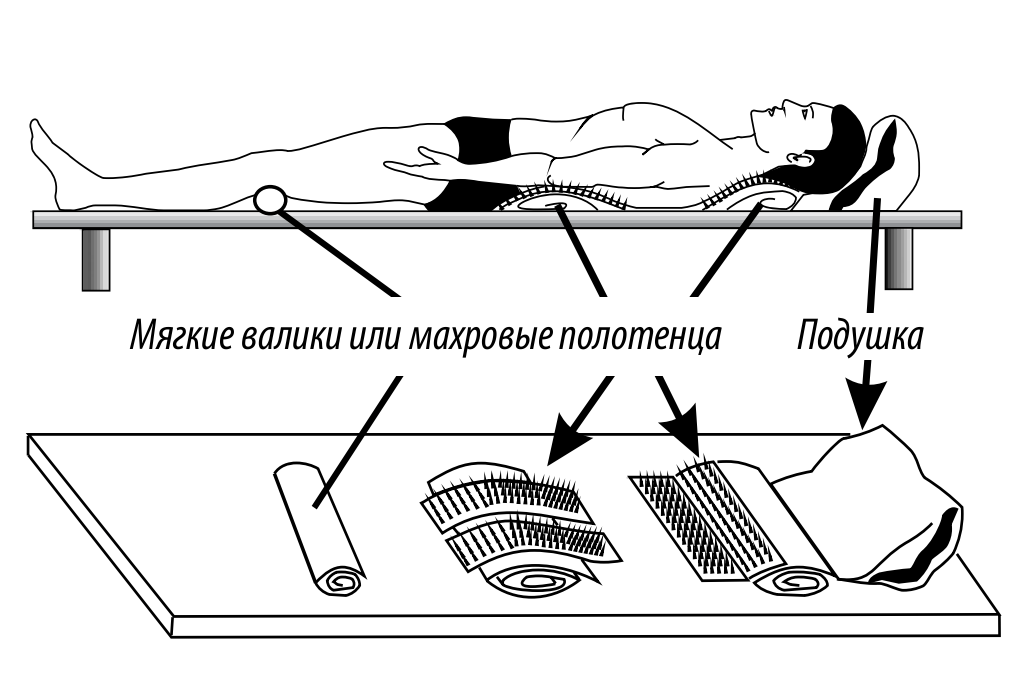 Мягкие валики или махровые полотенца

Подушка