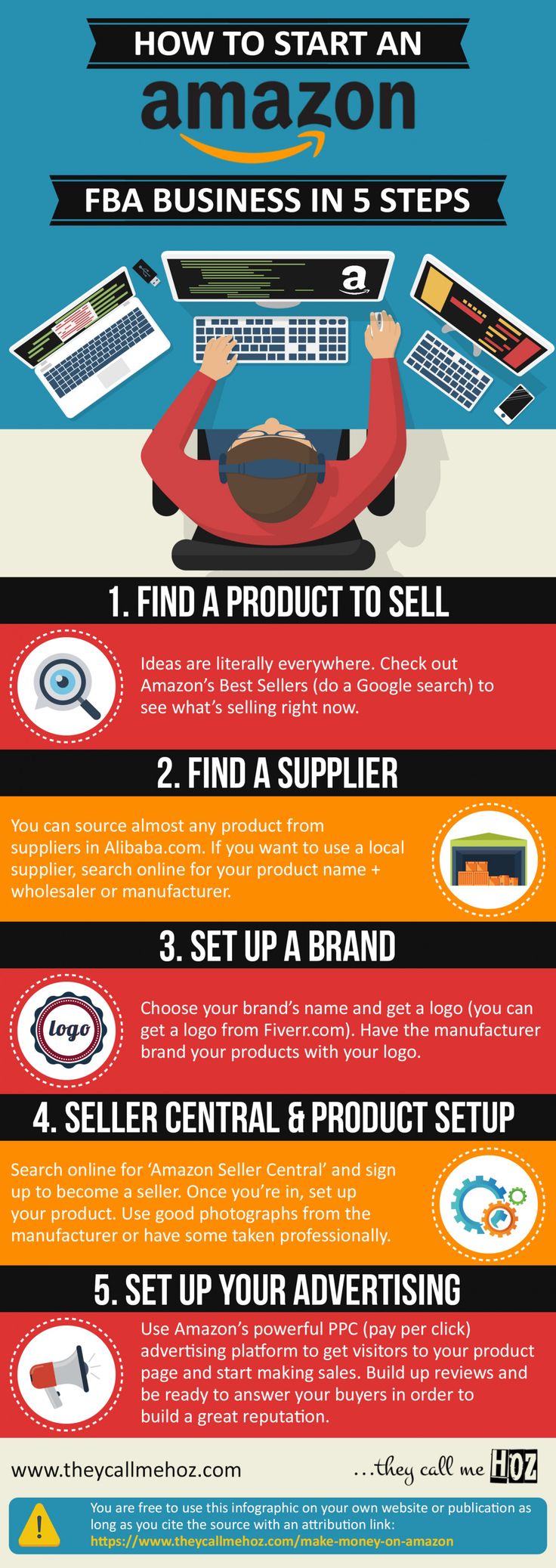 HOW TO START AN

amazon

FBA BUSINESS IN 5 STEPS

a

1. FIND A PRODUCT TO SELL

Ideas are literally everywhere. Check out Amazon's Best Sellers (do a Google search) to see what's selling right now.

2. FIND A SUPPLIER

You can source almost any product from suppliers in Alibaba.com. If you want to use a local supplier, search online for your product name + wholesaler or manufacturer.

3. SET UP A BRAND

logo

Choose your brand's name and get a logo (you can get a logo from Fiverr.com). Have the manufacturer brand your products with your logo.

4. SELLER CENTRAL & PRODUCT SETUP

Search online for 'Amazon Seller Central' and sign up to become a seller. Once you're in, set up your product. Use good photographs from the manufacturer or have some taken professionally.

5. SET UP YOUR ADVERTISING

Use Amazon's powerful PPC (pay per click) advertising platform to get visitors to your product page and start making sales. Build up reviews and be ready to answer your buyers in order to build a great reputation.

www.theycallmehoz.com

...they call me HOZ

You are free to use this infographic on your own website or publication as long as you cite the source with an attribution link:
https://www.theycallmehoz.com/make-money-on-amazon