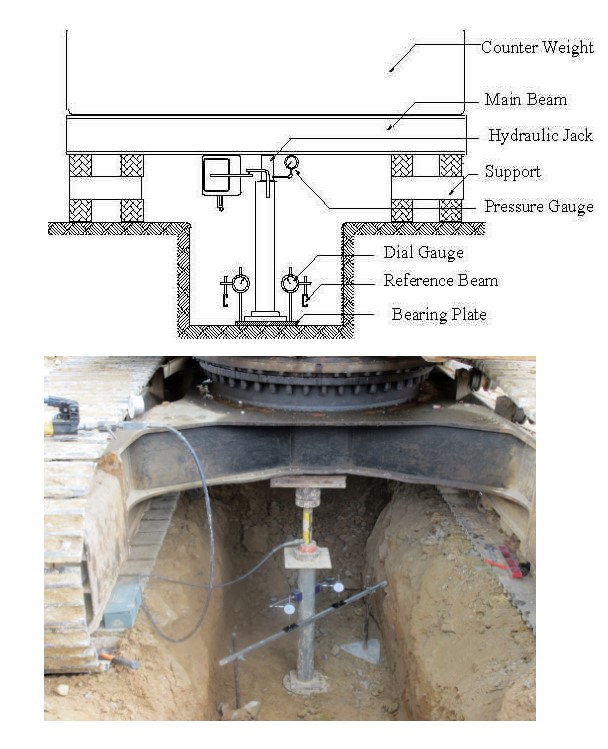 Counter Weight
Main Beam
Hydraulic Jack
Support
Pressure Gauge
Dial Gauge
Reference Beam
Bearing Plate