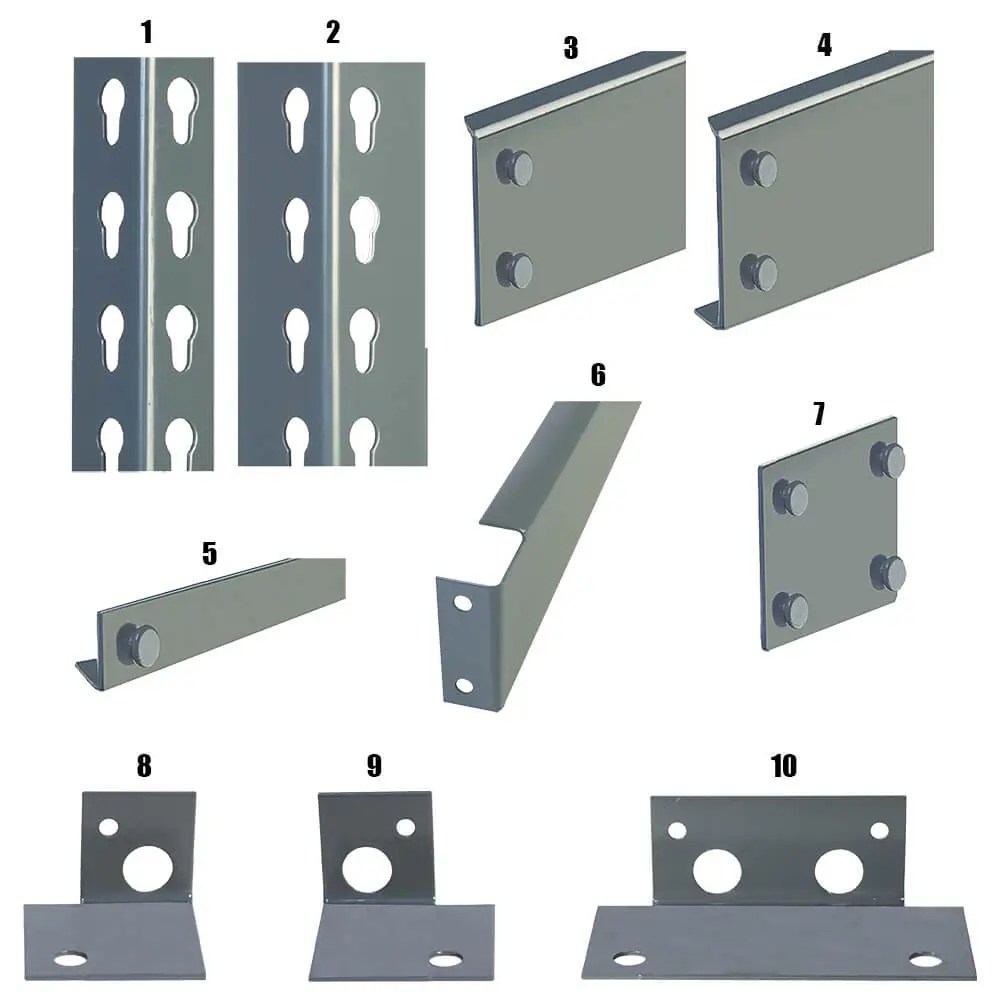 1
2
3
4
5
6
7
8
9
10