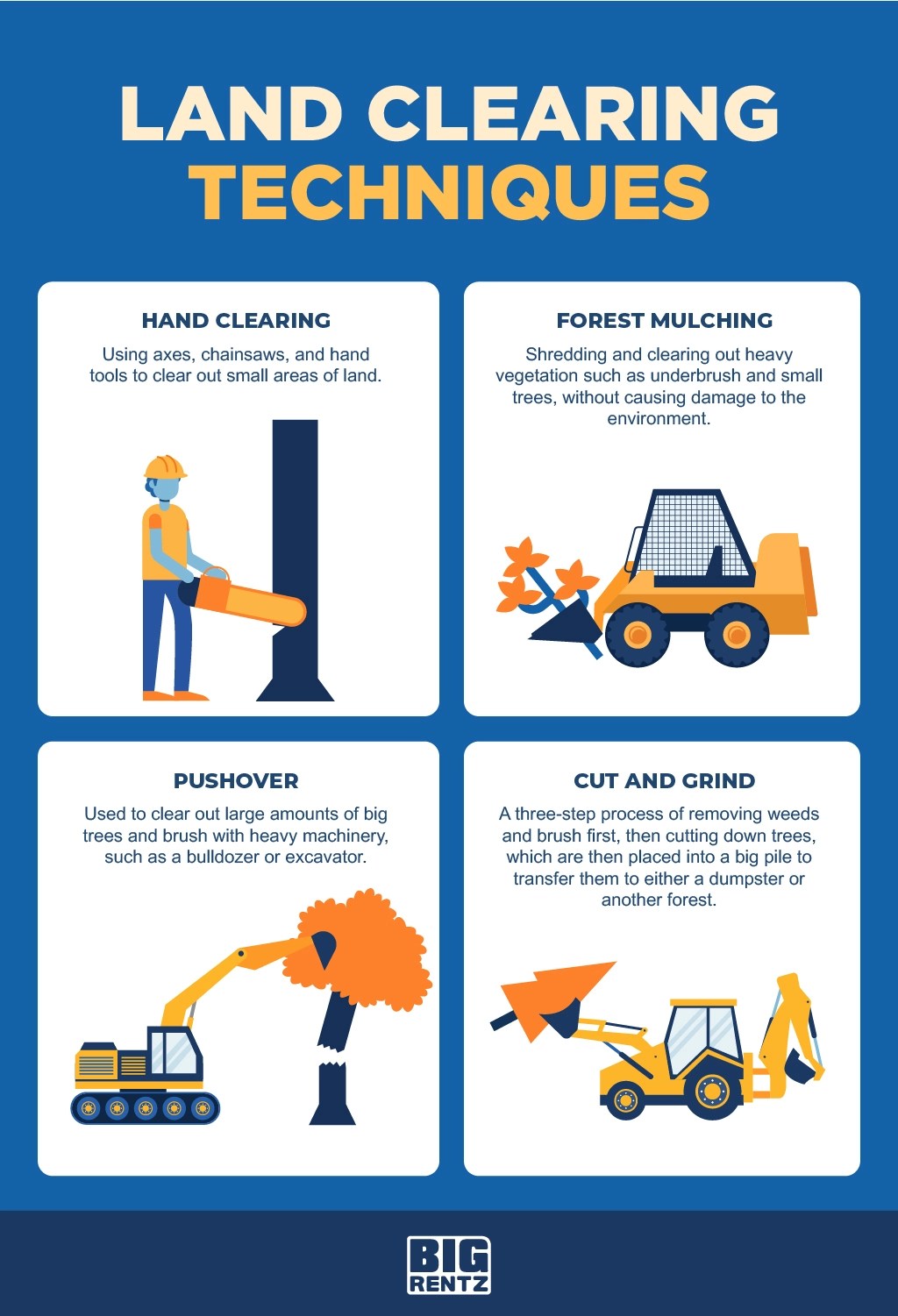 LAND CLEARING TECHNIQUES

HAND CLEARING

Using axes, chainsaws, and hand tools to clear out small areas of land.

FOREST MULCHING

Shredding and clearing out heavy vegetation such as underbrush and small trees, without causing damage to the environment.

PUSHOVER

Used to clear out large amounts of big trees and brush with heavy machinery, such as a bulldozer or excavator.

CUT AND GRIND

A three-step process of removing weeds and brush first, then cutting down trees, which are then placed into a big pile to transfer them to either a dumpster or another forest.

BIG RENTZ