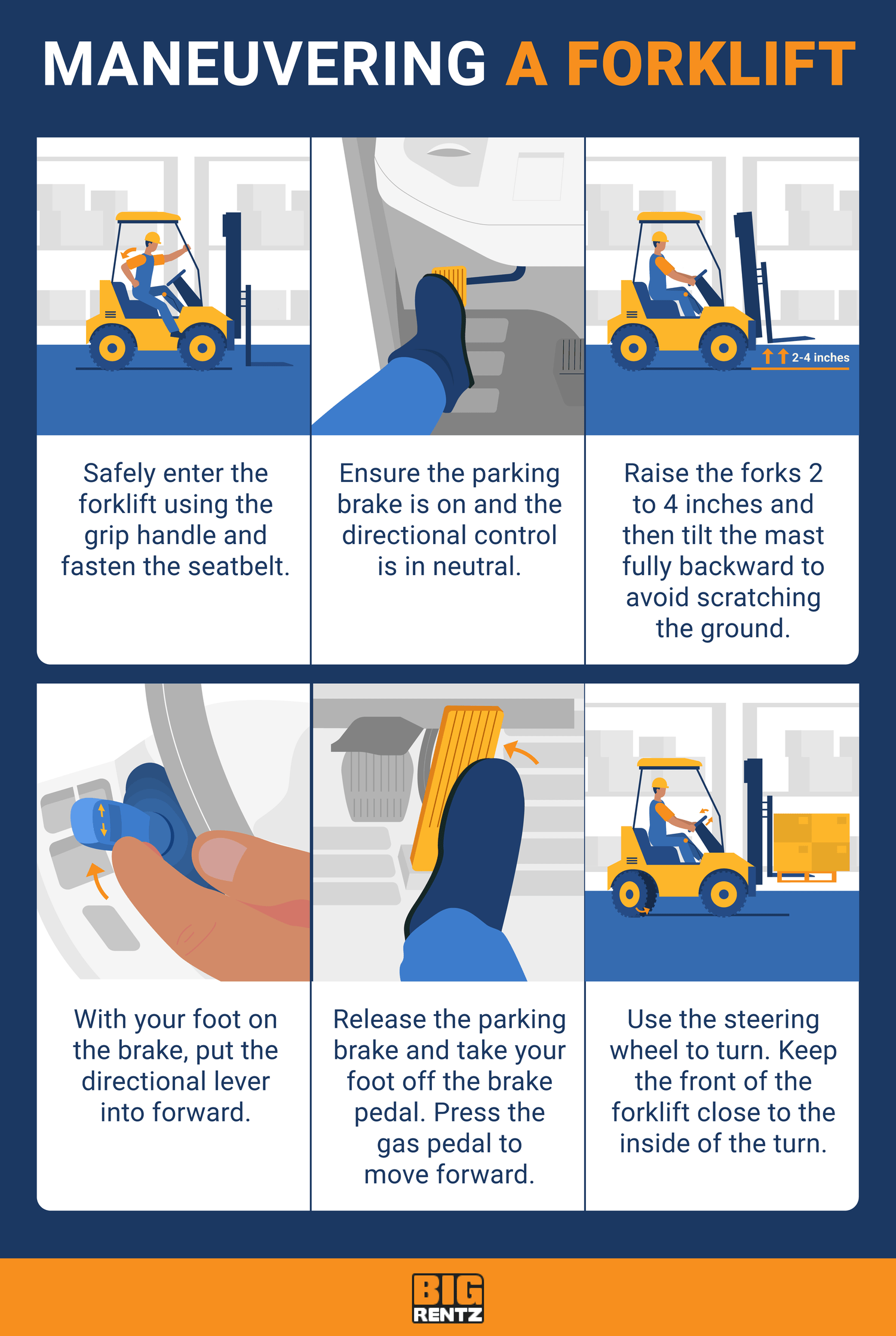 MANEUVERING A FORKLIFT

Safely enter the forklift using the grip handle and fasten the seatbelt.

Ensure the parking brake is on and the directional control is in neutral.

2-4 inches

Raise the forks 2 to 4 inches and then tilt the mast fully backward to avoid scratching the ground.

With your foot on the brake, put the directional lever into forward.

Release the parking brake and take your foot off the brake pedal. Press the gas pedal to move forward.

Use the steering wheel to turn. Keep the front of the forklift close to the inside of the turn.

BIG RENTZ