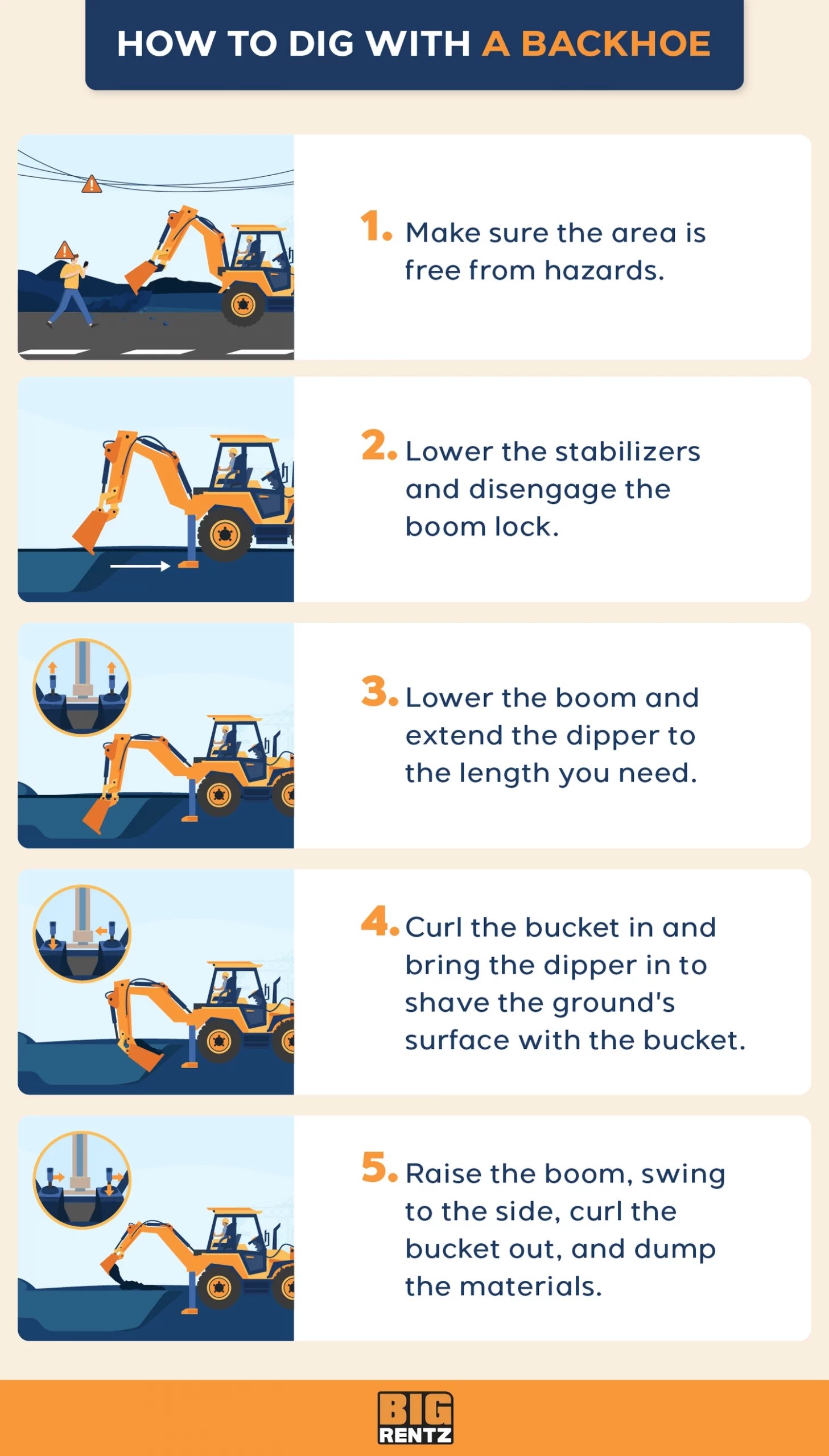 HOW TO DIG WITH A BACKHOE

1. Make sure the area is free from hazards.

2. Lower the stabilizers and disengage the boom lock.

3. Lower the boom and extend the dipper to the length you need.

4. Curl the bucket in and bring the dipper in to shave the ground's surface with the bucket.

5. Raise the boom, swing to the side, curl the bucket out, and dump the materials.

BIG RENTZ