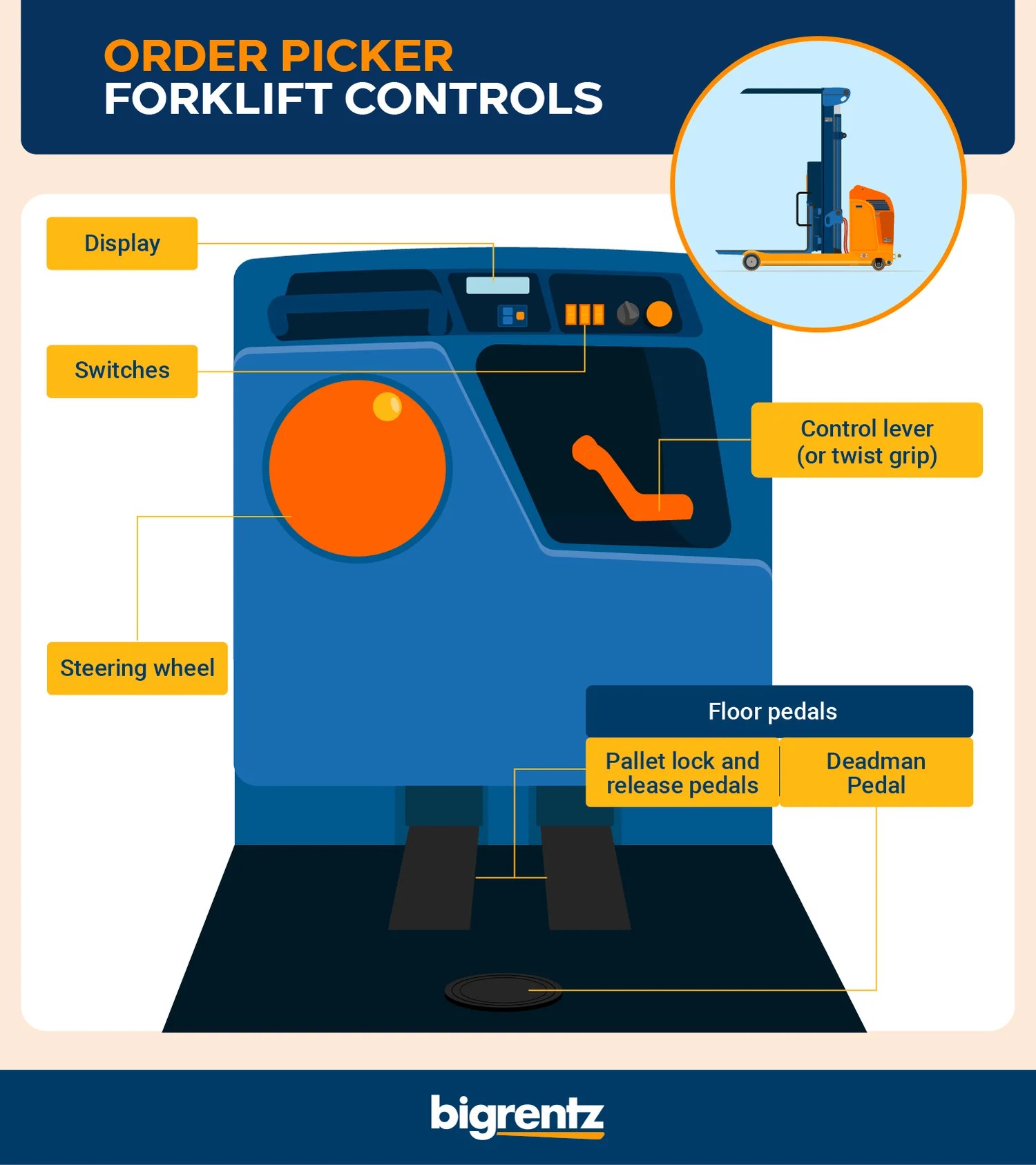 ORDER PICKER
FORKLIFT CONTROLS

Display

Switches

Control lever
(or twist grip)

Steering wheel

Floor pedals

Pallet lock and release pedals

Deadman Pedal

bigrentz