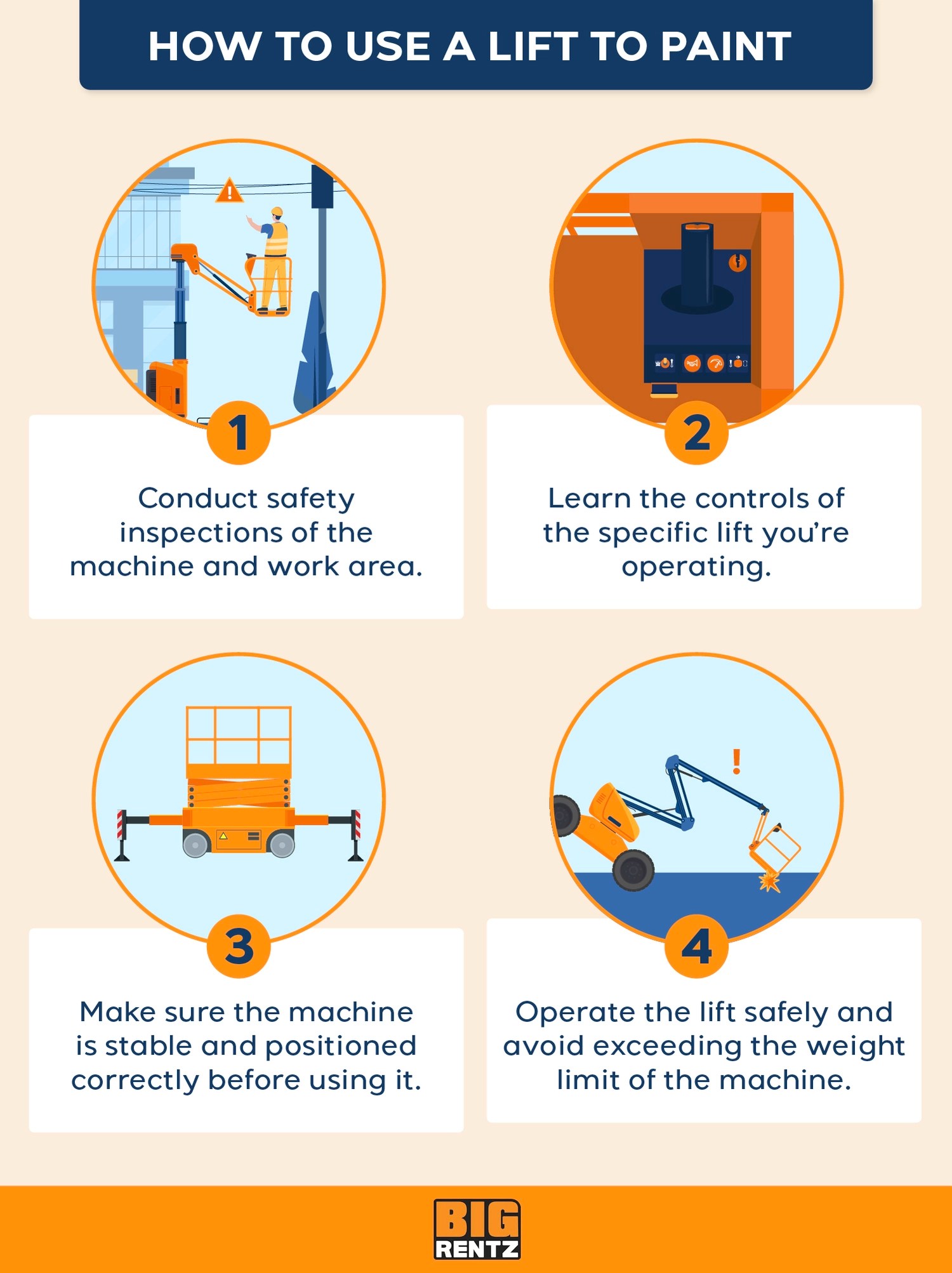 HOW TO USE A LIFT TO PAINT

1

Conduct safety inspections of the machine and work area.

2

Learn the controls of the specific lift you're operating.

3

Make sure the machine is stable and positioned correctly before using it.

4

Operate the lift safely and avoid exceeding the weight limit of the machine.

BIG RENTZ