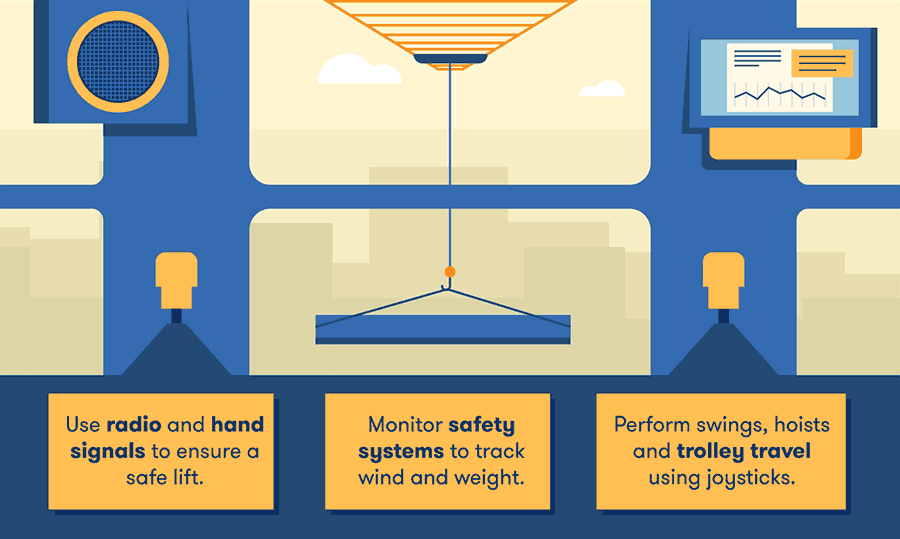 Use radio and hand signals to ensure a safe lift.

Monitor safety systems to track wind and weight.

Perform swings, hoists and trolley travel using joysticks.