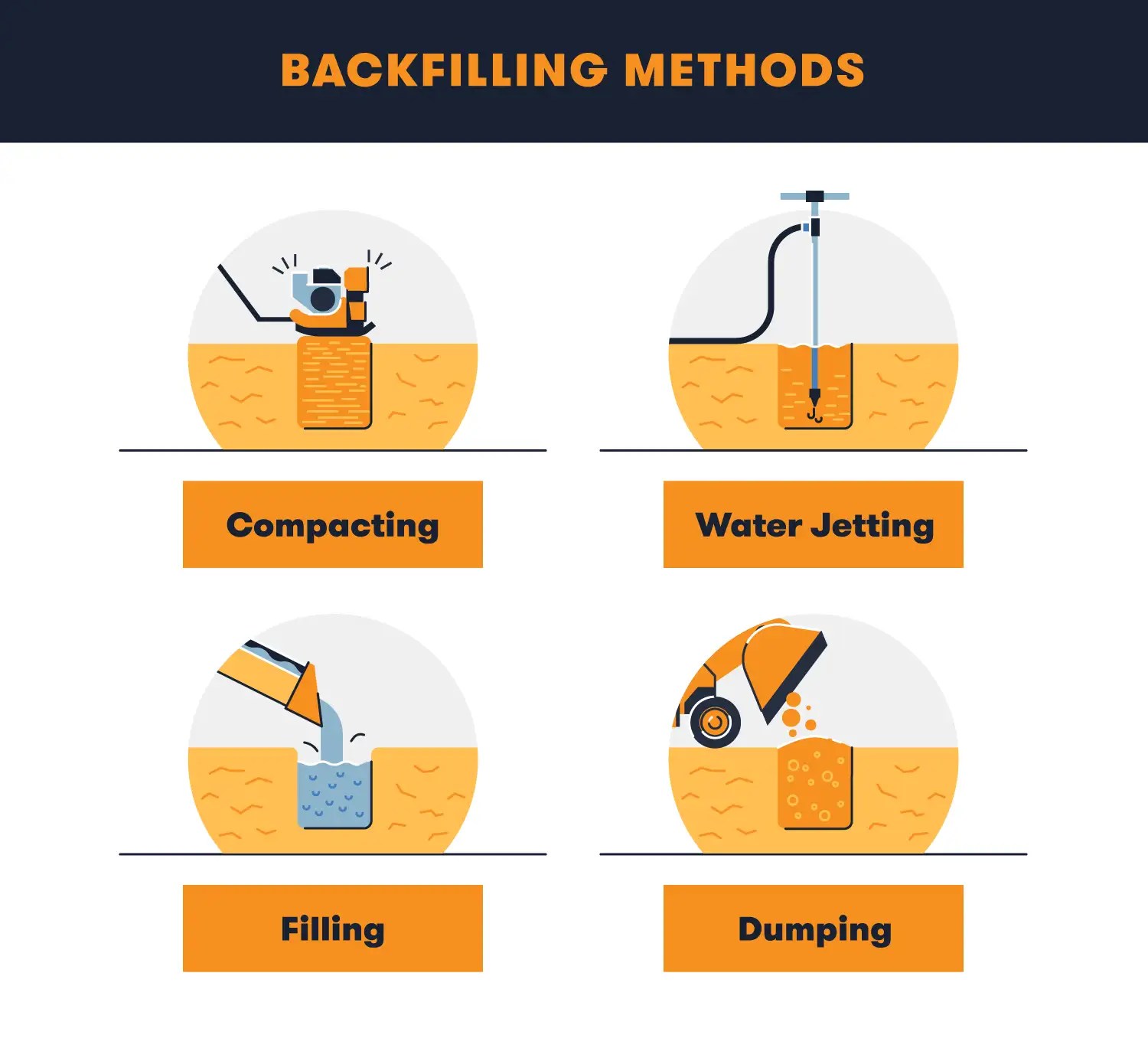 BACKFILLING METHODS

Compacting

Water Jetting

Filling

Dumping