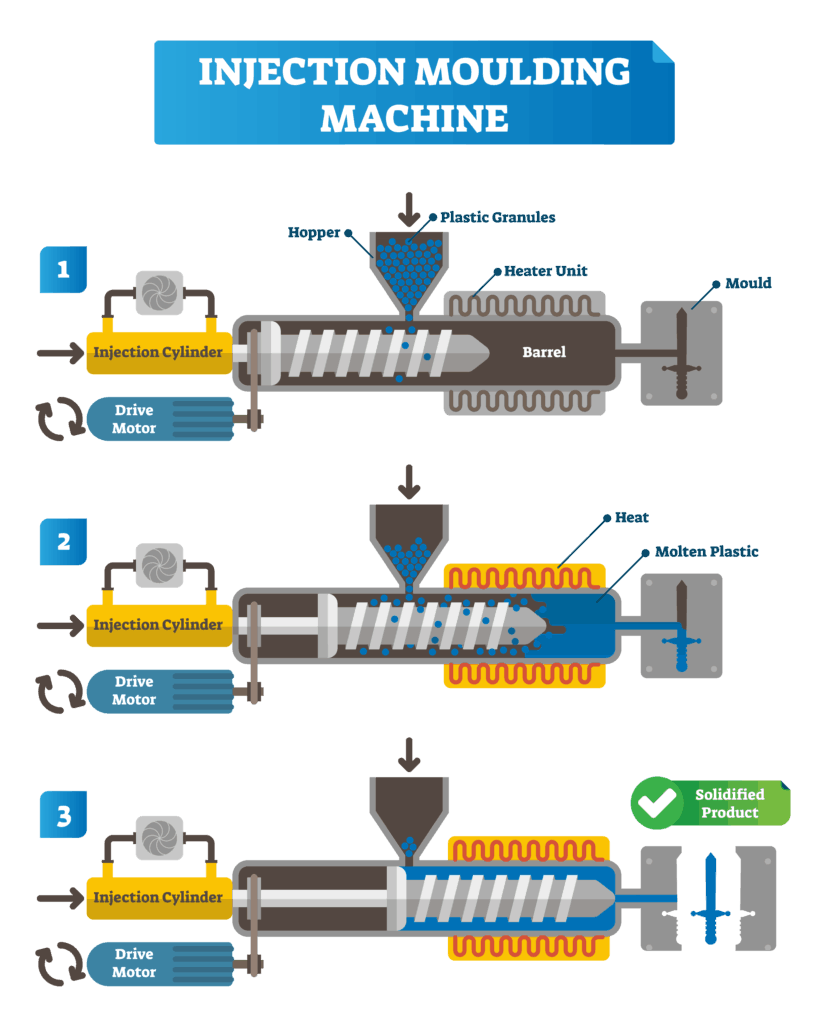 INJECTION MOULDING MACHINE

1

Hopper
Plastic Granules
Heater Unit
Mould
Injection Cylinder
Barrel
Drive Motor

2

Heat
Molten Plastic
Injection Cylinder
Drive Motor

3

Solidified Product
Injection Cylinder
Drive Motor