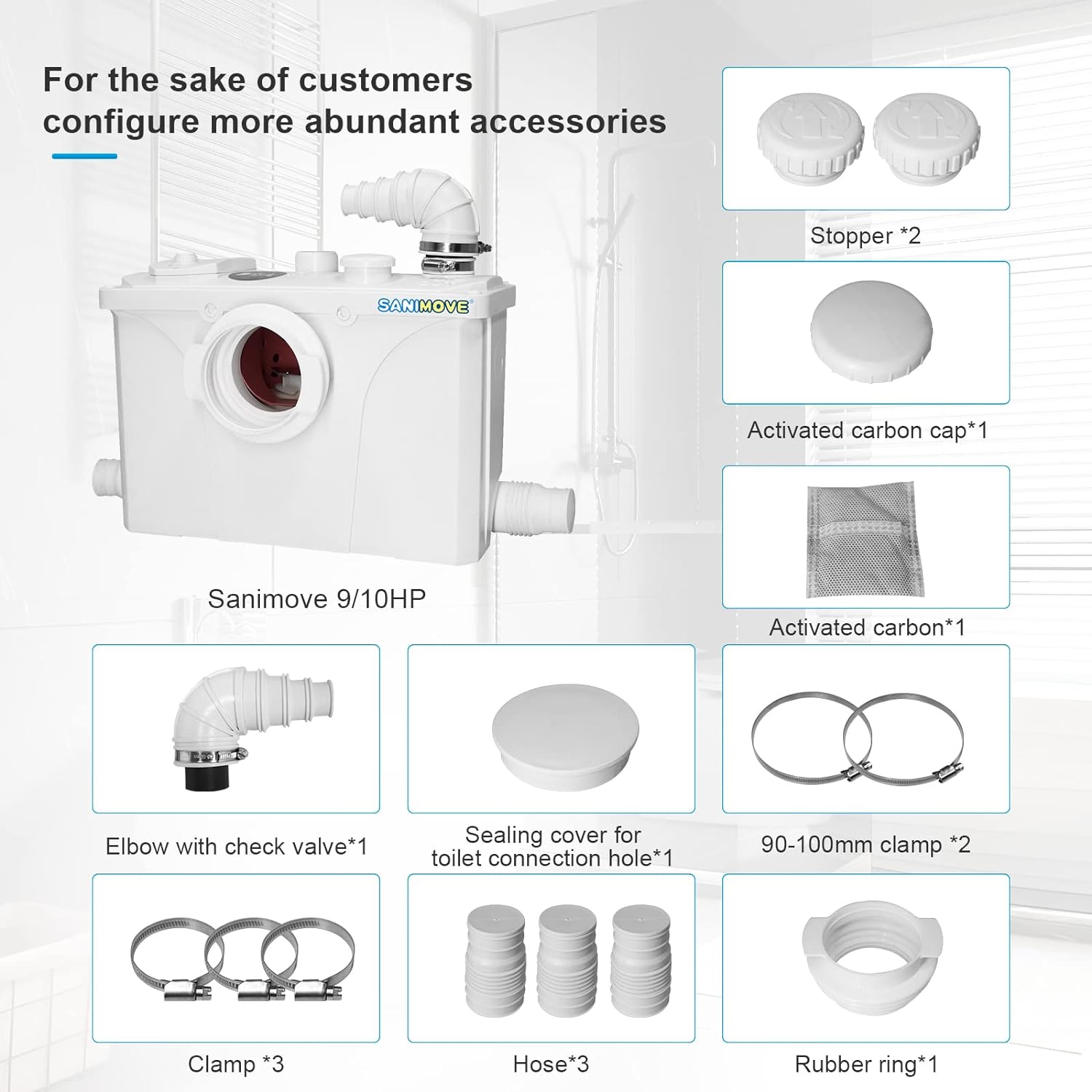 For the sake of customers configure more abundant accessories

SANIMOVE

Sanimove 9/10HP

Stopper *2

Activated carbon cap*1

Activated carbon*1

Elbow with check valve*1

Sealing cover for toilet connection hole*1

90-100mm clamp *2

Clamp *3

Hose*3

Rubber ring*1