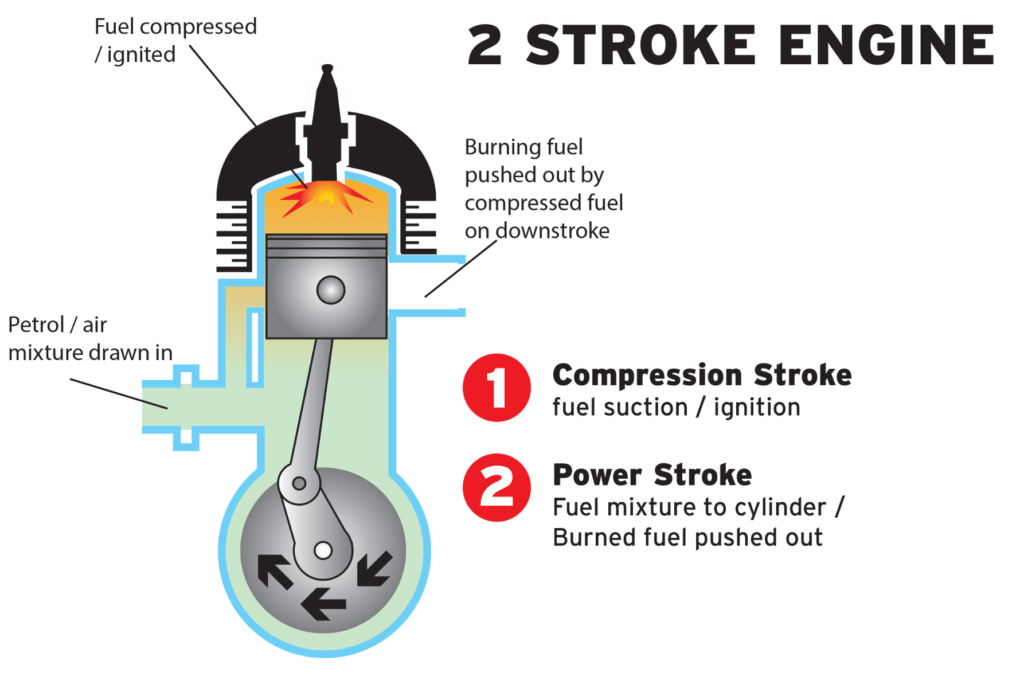 2 STROKE ENGINE

Fuel compressed / ignited

Burning fuel pushed out by compressed fuel on downstroke

Petrol / air mixture drawn in

1 Compression Stroke
fuel suction / ignition

2 Power Stroke
Fuel mixture to cylinder / Burned fuel pushed out