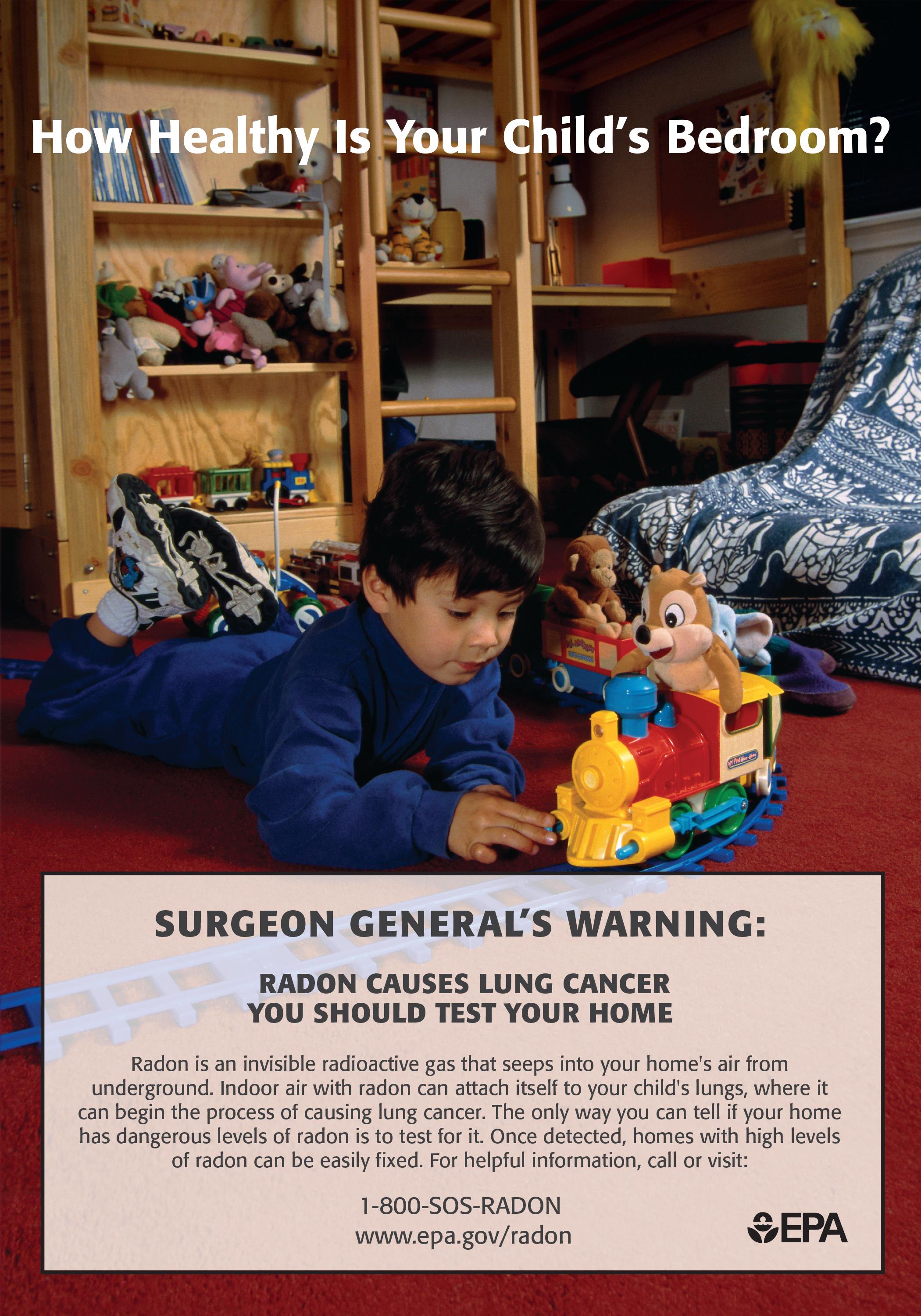 How Healthy Is Your Child's Bedroom?

SURGEON GENERAL'S WARNING:

RADON CAUSES LUNG CANCER
YOU SHOULD TEST YOUR HOME

Radon is an invisible radioactive gas that seeps into your home's air from underground. Indoor air with radon can attach itself to your child's lungs, where it can begin the process of causing lung cancer. The only way you can tell if your home has dangerous levels of radon is to test for it. Once detected, homes with high levels of radon can be easily fixed. For helpful information, call or visit:

1-800-SOS-RADON
www.epa.gov/radon

EPA