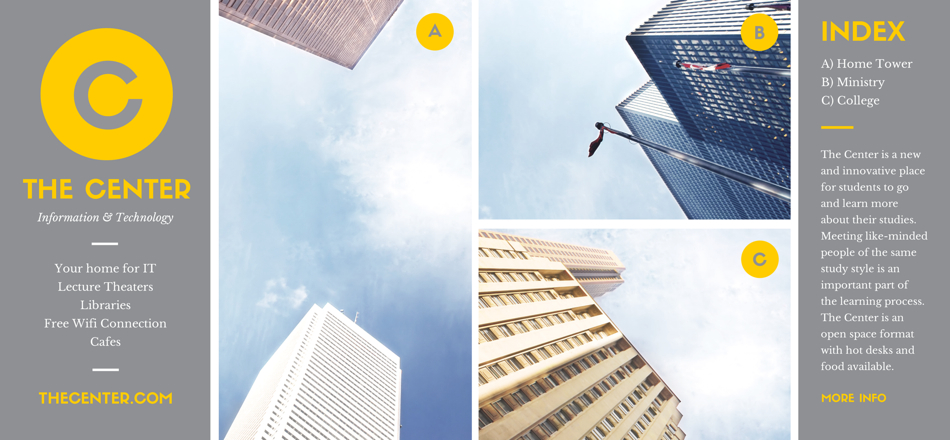 C

THE CENTER

Information & Technology

Your home for IT
Lecture Theaters
Libraries
Free Wifi Connection
Cafes

THECENTER.COM

A

B

C

INDEX

A) Home Tower
B) Ministry
C) College

The Center is a new and innovative place for students to go and learn more about their studies. Meeting like-minded people of the same study style is an important part of the learning process. The Center is an open space format with hot desks and food available.

MORE INFO