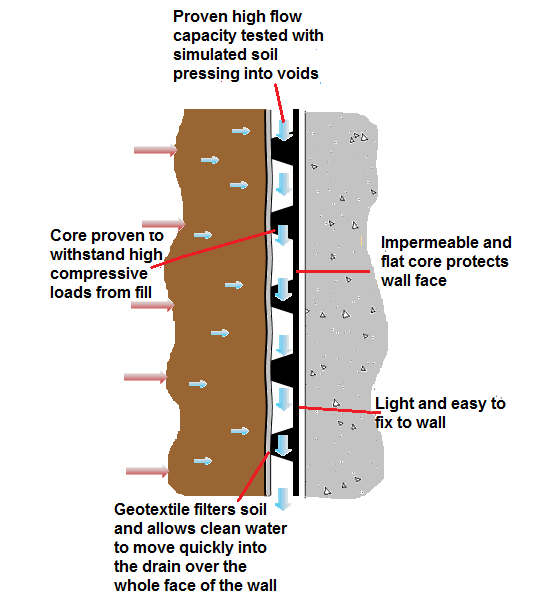 Proven high flow capacity tested with simulated soil pressing into voids

Core proven to withstand high compressive loads from fill

Impermeable and flat core protects wall face

Light and easy to fix to wall

Geotextile filters soil and allows clean water to move quickly into the drain over the whole face of the wall