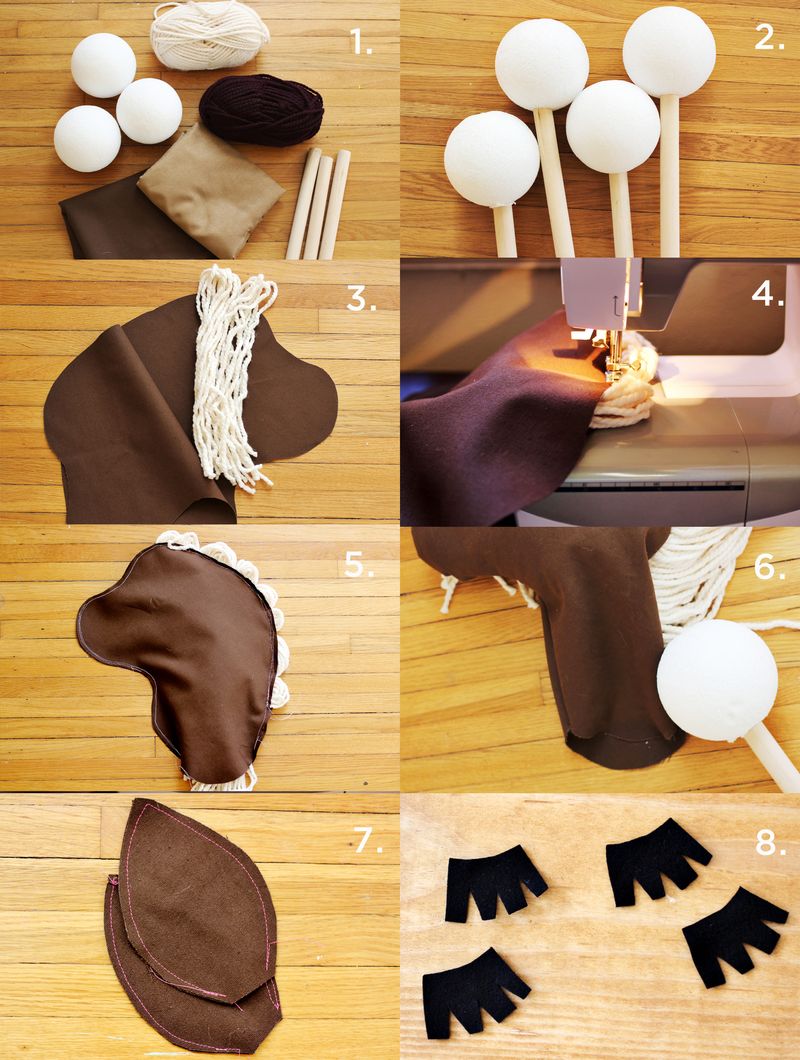 1.

2.

3.

4.

5.

6.

7.

8.