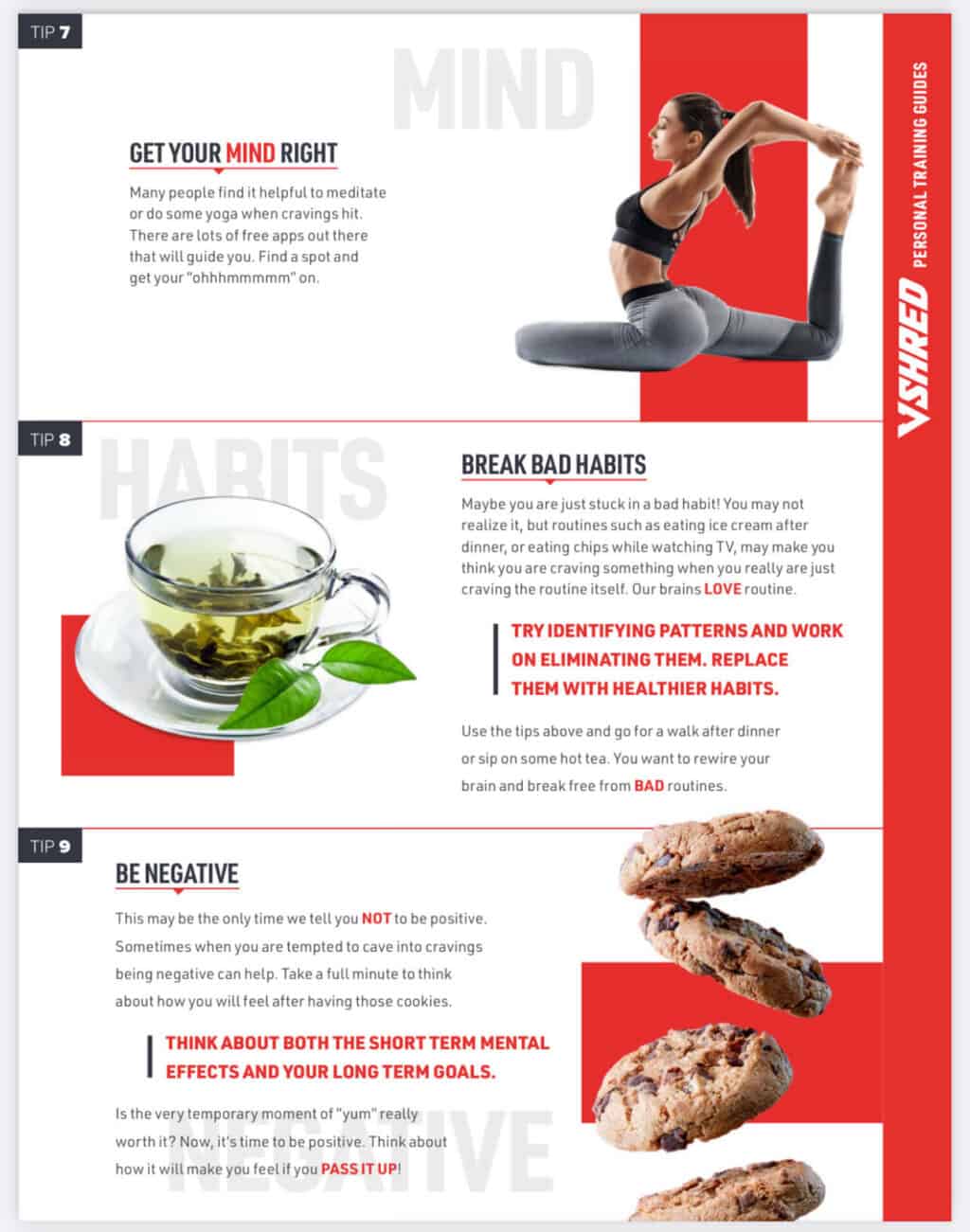 TIP 7

MIND

GET YOUR MIND RIGHT

Many people find it helpful to meditate or do some yoga when cravings hit. There are lots of free apps out there that will guide you. Find a spot and get your "ohhhmmmmm" on.

VSHRED PERSONAL TRAINING GUIDES

TIP 8

HABITS

BREAK BAD HABITS

Maybe you are just stuck in a bad habit! You may not realize it, but routines such as eating ice cream after dinner, or eating chips while watching TV, may make you think you are craving something when you really are just craving the routine itself. Our brains LOVE routine.

TRY IDENTIFYING PATTERNS AND WORK ON ELIMINATING THEM. REPLACE THEM WITH HEALTHIER HABITS.

Use the tips above and go for a walk after dinner or sip on some hot tea. You want to rewire your brain and break free from BAD routines.

TIP 9

BE NEGATIVE

This may be the only time we tell you NOT to be positive. Sometimes when you are tempted to cave into cravings being negative can help. Take a full minute to think about how you will feel after having those cookies.

THINK ABOUT BOTH THE SHORT TERM MENTAL EFFECTS AND YOUR LONG TERM GOALS.

Is the very temporary moment of "yum" really worth it? Now, it's time to be positive. Think about how it will make you feel if you PASS IT UP!

NEGATIVE