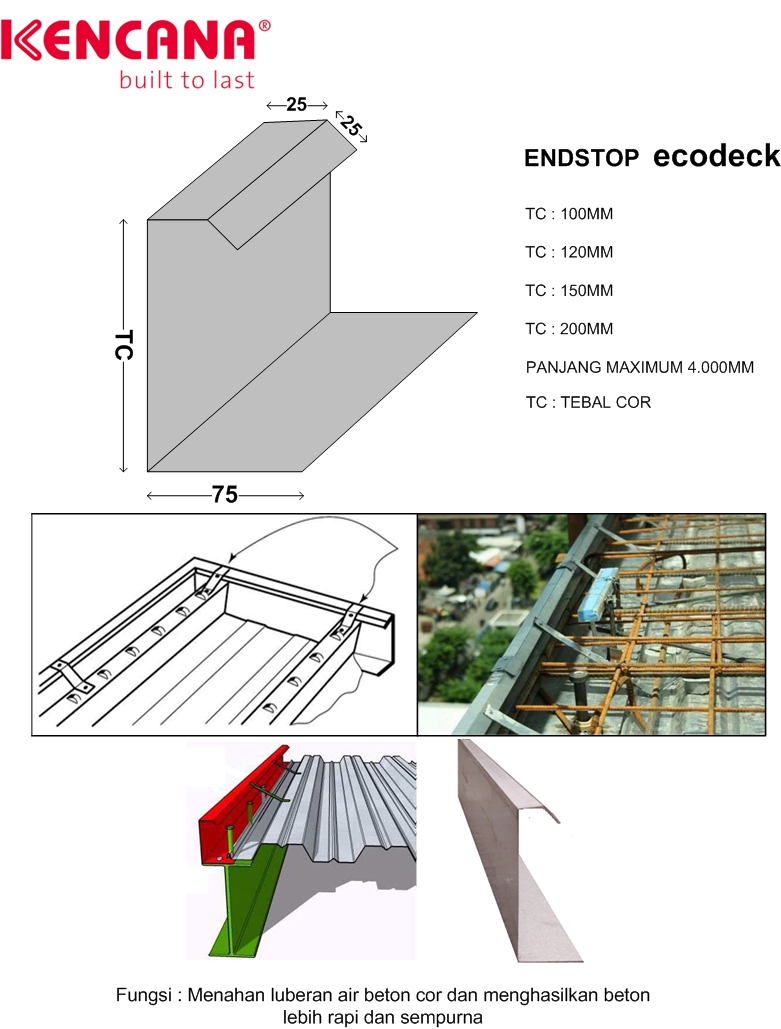 KENCANA®
built to last

25
25
TC
75

ENDSTOP ecodeck

TC : 100MM

TC : 120MM

TC : 150MM

TC : 200MM

PANJANG MAXIMUM 4.000MM

TC : TEBAL COR

Fungsi : Menahan luberan air beton cor dan menghasilkan beton lebih rapi dan sempurna