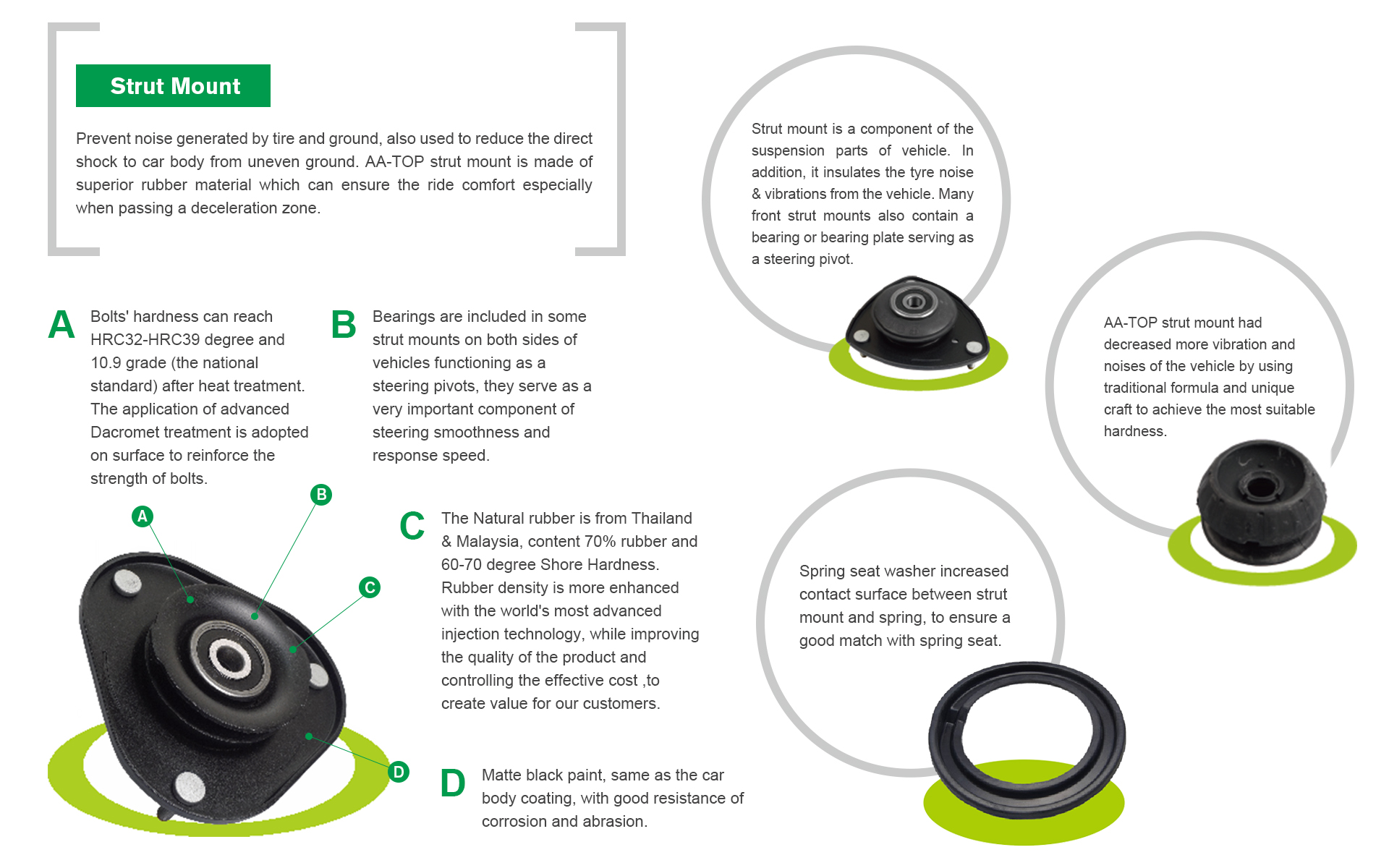 Strut Mount

Prevent noise generated by tire and ground, also used to reduce the direct shock to car body from uneven ground. AA-TOP strut mount is made of superior rubber material which can ensure the ride comfort especially when passing a deceleration zone.

A Bolts' hardness can reach HRC32-HRC39 degree and 10.9 grade (the national standard) after heat treatment. The application of advanced Dacromet treatment is adopted on surface to reinforce the strength of bolts.

B Bearings are included in some strut mounts on both sides of vehicles functioning as a steering pivots, they serve as a very important component of steering smoothness and response speed.

A

B

C

D

C The Natural rubber is from Thailand & Malaysia, content 70% rubber and 60-70 degree Shore Hardness. Rubber density is more enhanced with the world's most advanced injection technology, while improving the quality of the product and controlling the effective cost ,to create value for our customers.

D Matte black paint, same as the car body coating, with good resistance of corrosion and abrasion.

Strut mount is a component of the suspension parts of vehicle. In addition, it insulates the tyre noise & vibrations from the vehicle. Many front strut mounts also contain a bearing or bearing plate serving as a steering pivot.

AA-TOP strut mount had decreased more vibration and noises of the vehicle by using traditional formula and unique craft to achieve the most suitable hardness.

Spring seat washer increased contact surface between strut mount and spring, to ensure a good match with spring seat.