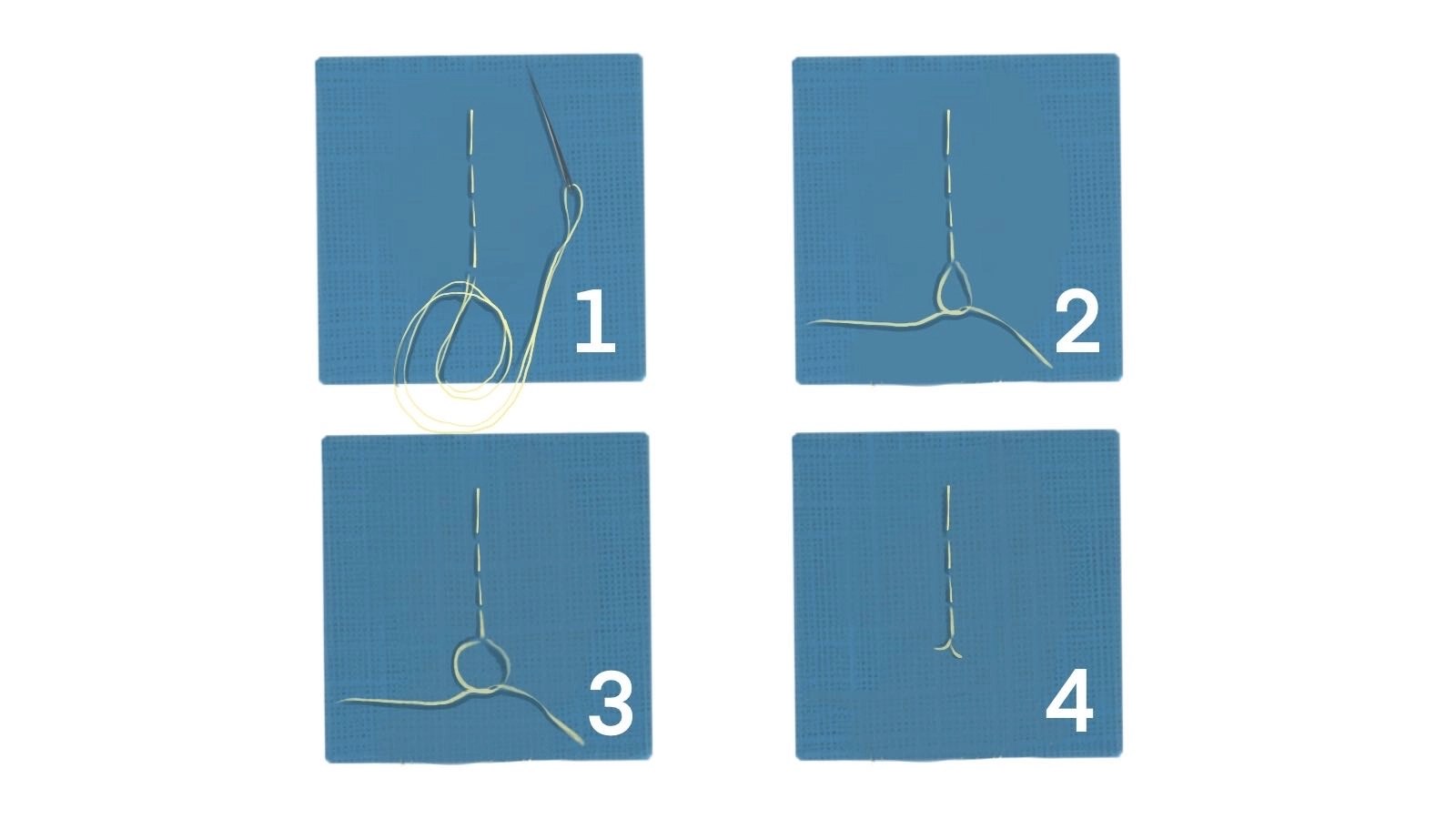 1

2

3

4