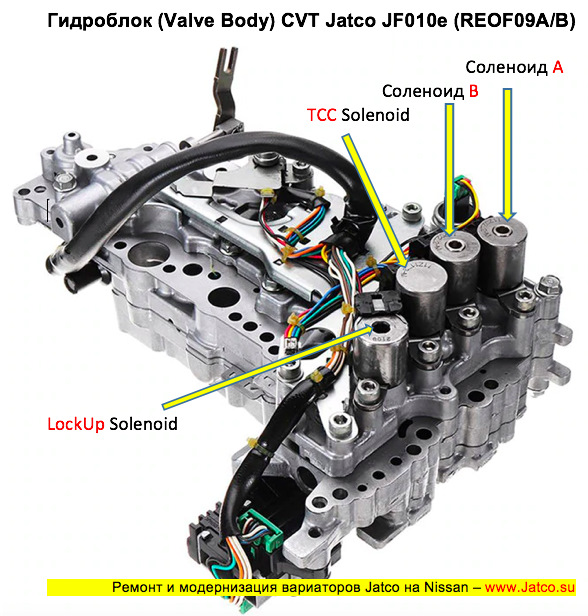 Гидроблок (Valve Body) CVT Jatco JF010e (REOF09A/B)

Соленоид A

Соленоид B

TCC Solenoid

LockUp Solenoid

Ремонт и модернизация вариаторов Jatco на Nissan – www.Jatco.su