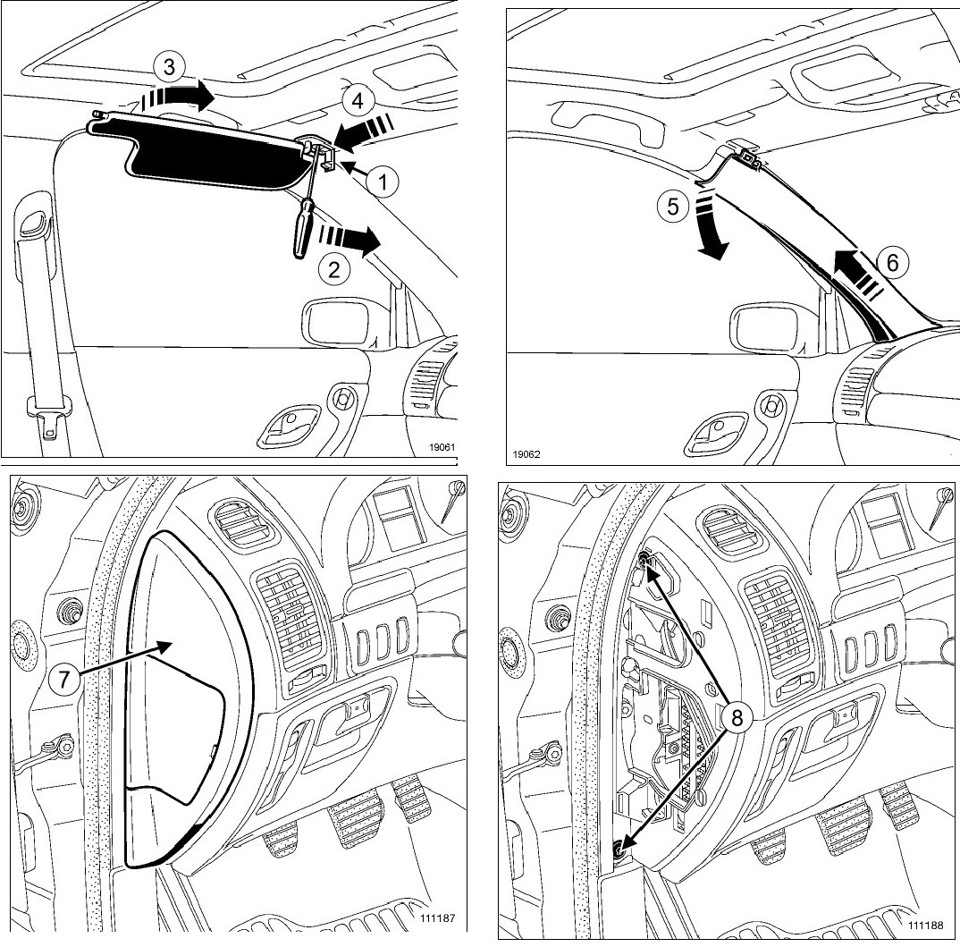 3
4
1
2
19061

5
6
19062

7
111187

8
111188