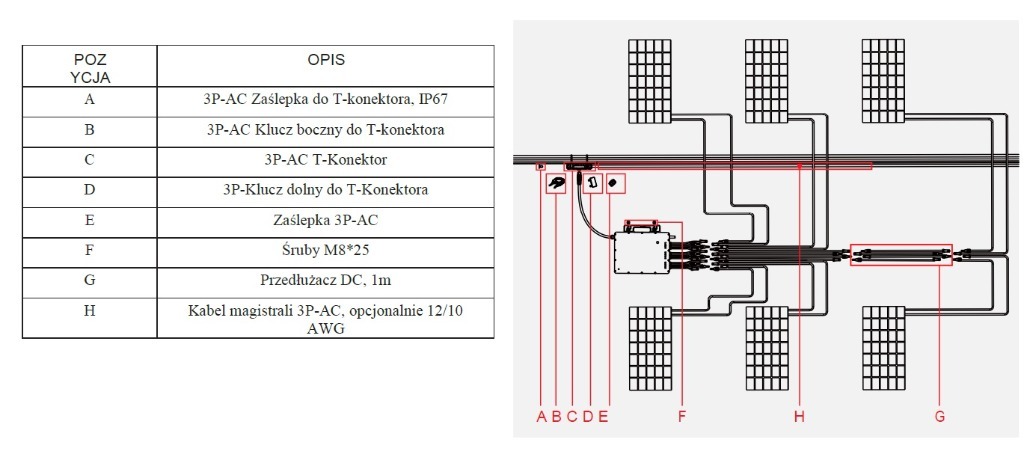 | POZ YCJA | OPIS |
|---|---|
| A | 3P-AC Zaślepka do T-konektora, IP67 |
| B | 3P-AC Klucz boczny do T-konektora |
| C | 3P-AC T-Konektor |
| D | 3P-Klucz dolny do T-Konektora |
| E | Zaślepka 3P-AC |
| F | Śruby M8*25 |
| G | Przedłużacz DC, 1m |
| H | Kabel magistrali 3P-AC, opcjonalnie 12/10 AWG |

A B C D E F H G