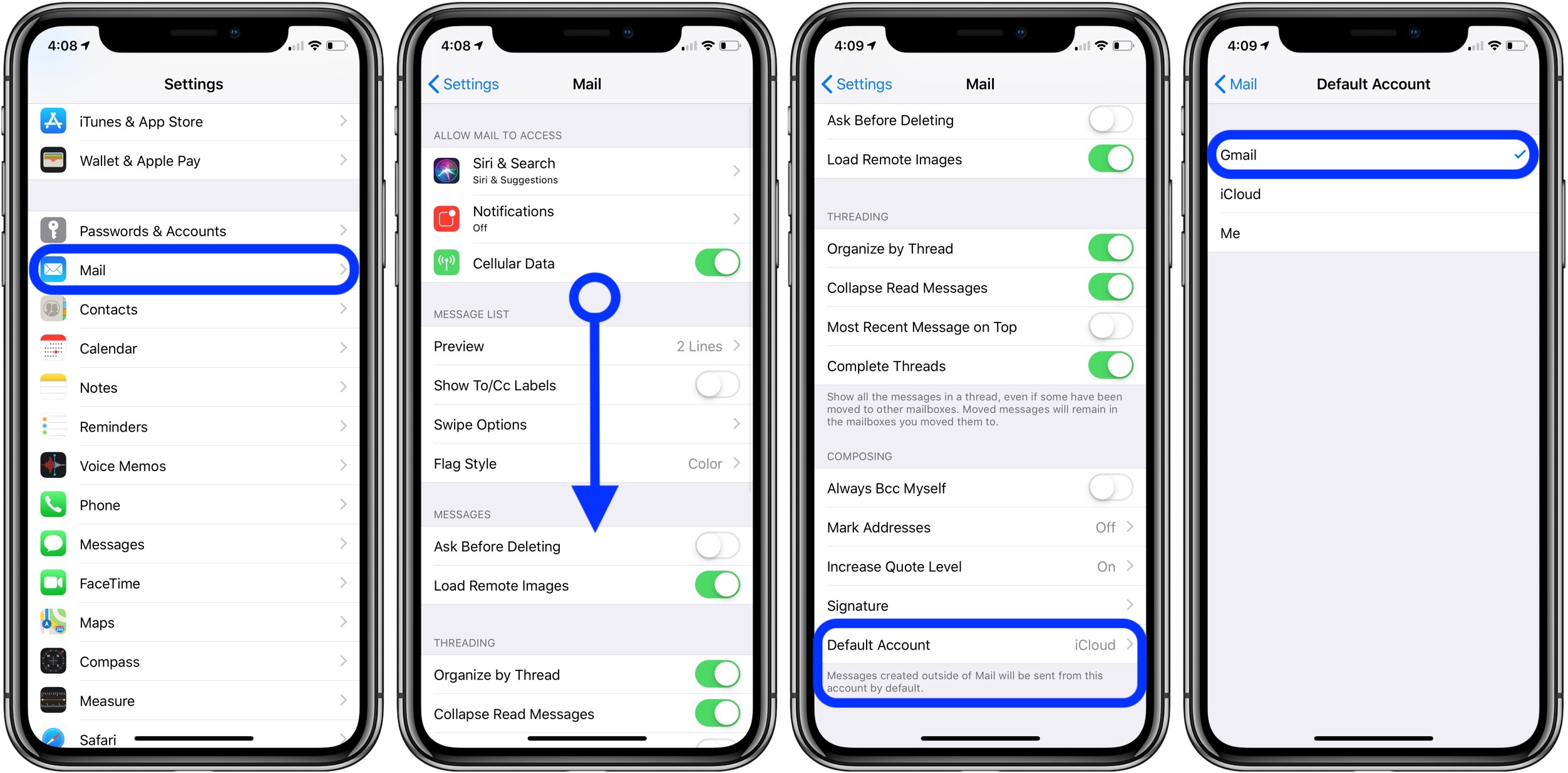 4:08

Settings

iTunes & App Store

Wallet & Apple Pay

Passwords & Accounts

Mail

Contacts

Calendar

Notes

Reminders

Voice Memos

Phone

Messages

FaceTime

Maps

Compass

Measure

Safari

4:08

Settings

Mail

ALLOW MAIL TO ACCESS

Siri & Search
Siri & Suggestions

Notifications
Off

Cellular Data

MESSAGE LIST

Preview 2 Lines

Show To/Cc Labels

Swipe Options

Flag Style Color

MESSAGES

Ask Before Deleting

Load Remote Images

THREADING

Organize by Thread

Collapse Read Messages

4:09

Settings

Mail

Ask Before Deleting

Load Remote Images

THREADING

Organize by Thread

Collapse Read Messages

Most Recent Message on Top

Complete Threads

Show all the messages in a thread, even if some have been moved to other mailboxes. Moved messages will remain in the mailboxes you moved them to.

COMPOSING

Always Bcc Myself

Mark Addresses Off

Increase Quote Level On

Signature

Default Account iCloud

Messages created outside of Mail will be sent from this account by default.

4:09

Mail

Default Account

Gmail

iCloud

Me