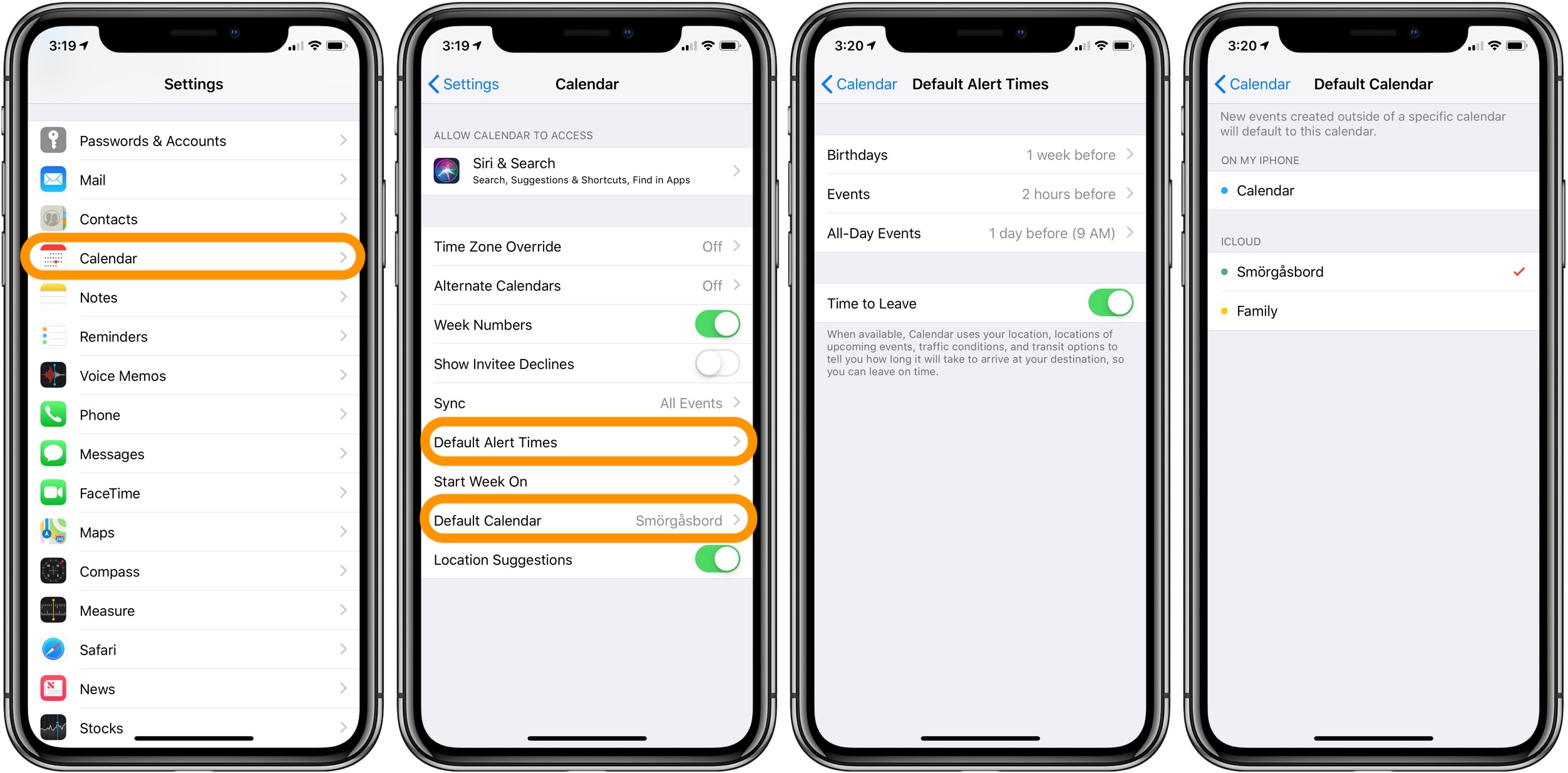 3:19

Settings

Passwords & Accounts
Mail
Contacts
Calendar
Notes
Reminders
Voice Memos
Phone
Messages
FaceTime
Maps
Compass
Measure
Safari
News
Stocks

3:19

Settings Calendar

ALLOW CALENDAR TO ACCESS
Siri & Search
Search, Suggestions & Shortcuts, Find in Apps

Time Zone Override Off
Alternate Calendars Off
Week Numbers
Show Invitee Declines
Sync All Events
Default Alert Times
Start Week On
Default Calendar Smörgåsbord
Location Suggestions

3:20

Calendar Default Alert Times

Birthdays 1 week before
Events 2 hours before
All-Day Events 1 day before (9 AM)

Time to Leave

When available, Calendar uses your location, locations of upcoming events, traffic conditions, and transit options to tell you how long it will take to arrive at your destination, so you can leave on time.

3:20

Calendar Default Calendar

New events created outside of a specific calendar will default to this calendar.

ON MY IPHONE
Calendar

ICLOUD
Smörgåsbord
Family