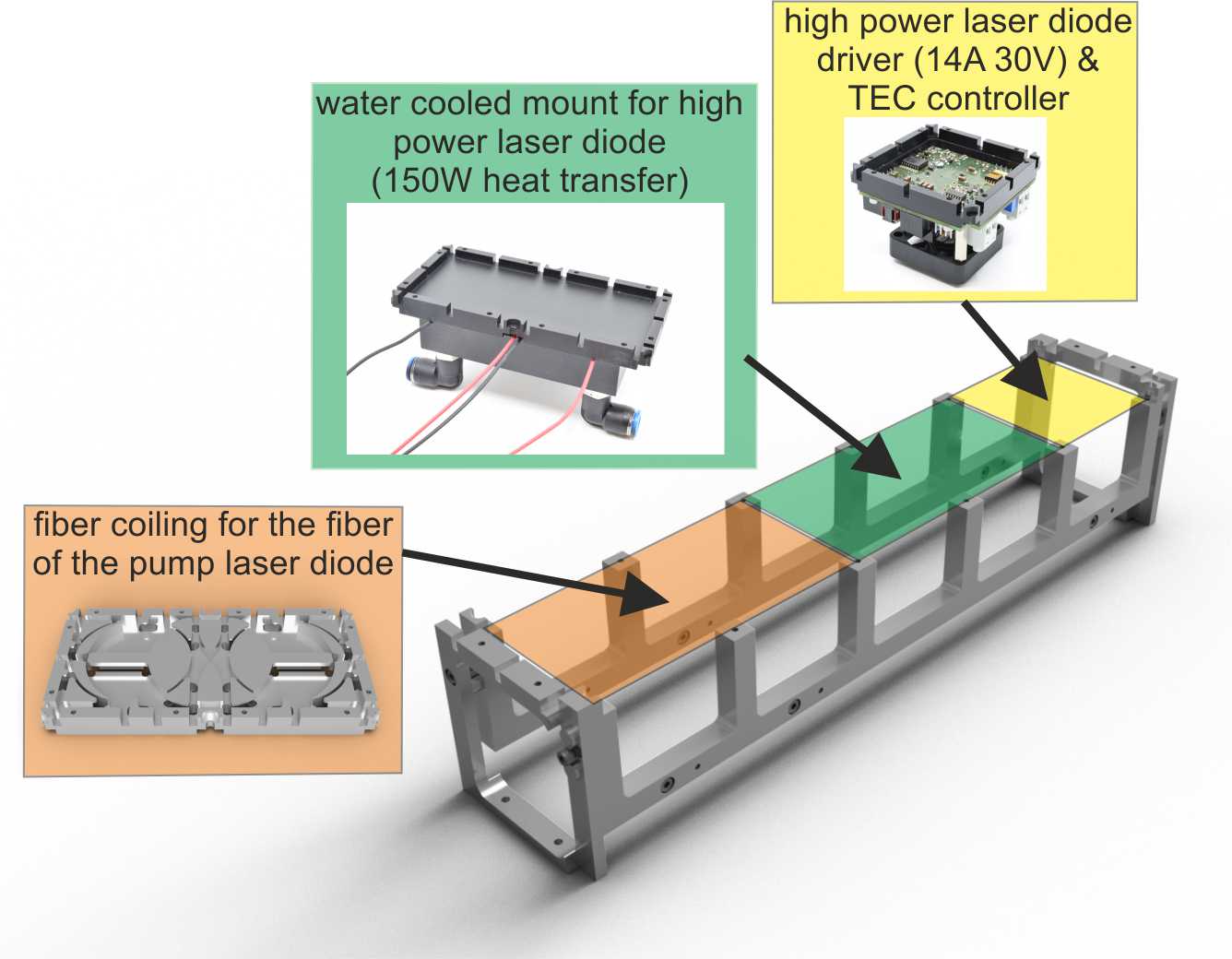 high power laser diode driver (14A 30V) & TEC controller

water cooled mount for high power laser diode (150W heat transfer)

fiber coiling for the fiber of the pump laser diode