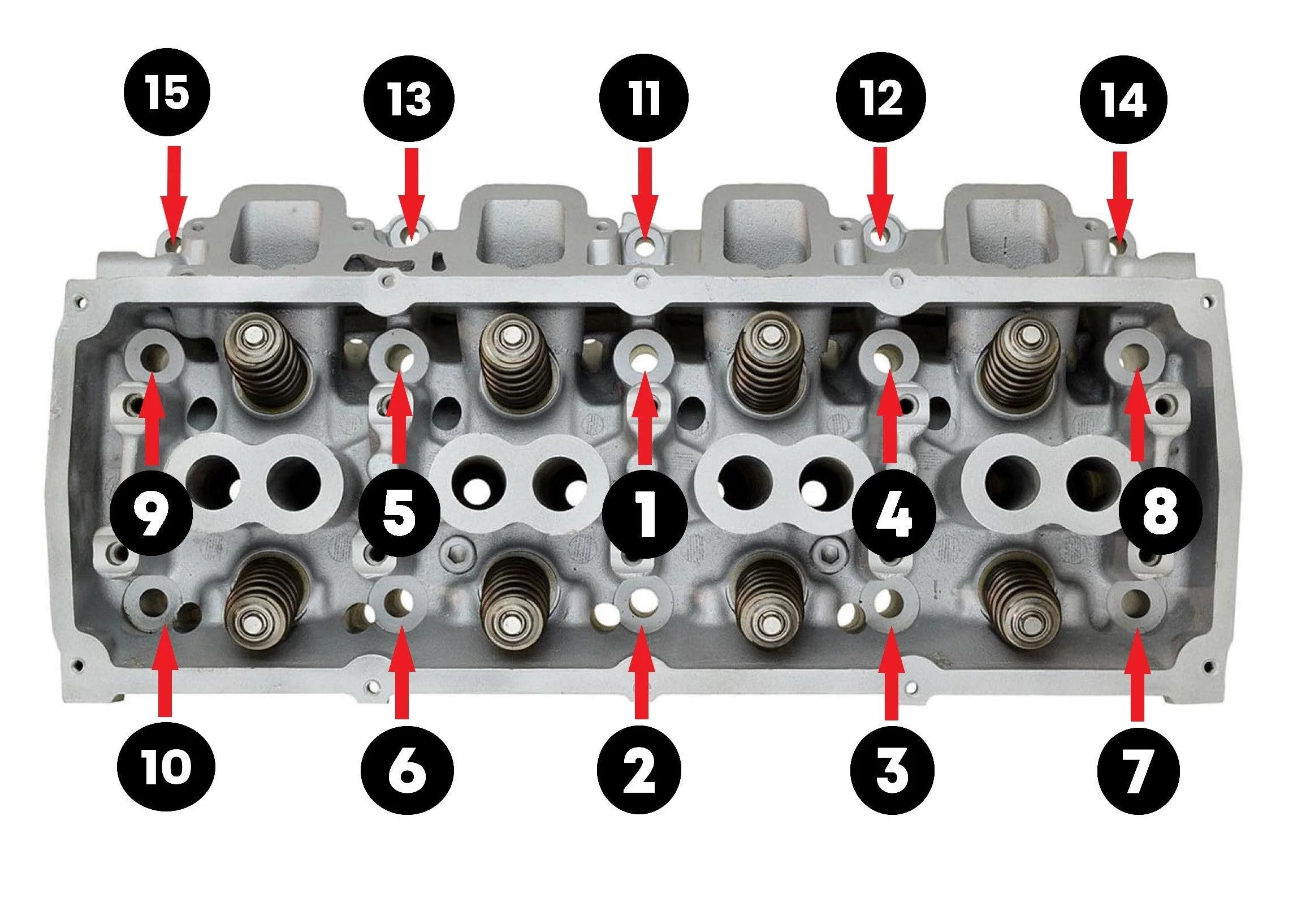 15 13 11 12 14

9 5 1 4 8

10 6 2 3 7