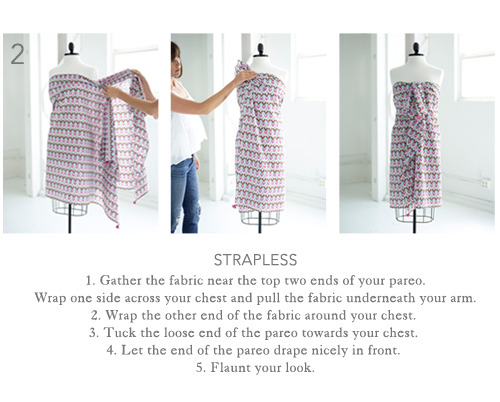 2

STRAPLESS

1. Gather the fabric near the top two ends of your pareo.
Wrap one side across your chest and pull the fabric underneath your arm.
2. Wrap the other end of the fabric around your chest.
3. Tuck the loose end of the pareo towards your chest.
4. Let the end of the pareo drape nicely in front.
5. Flaunt your look.