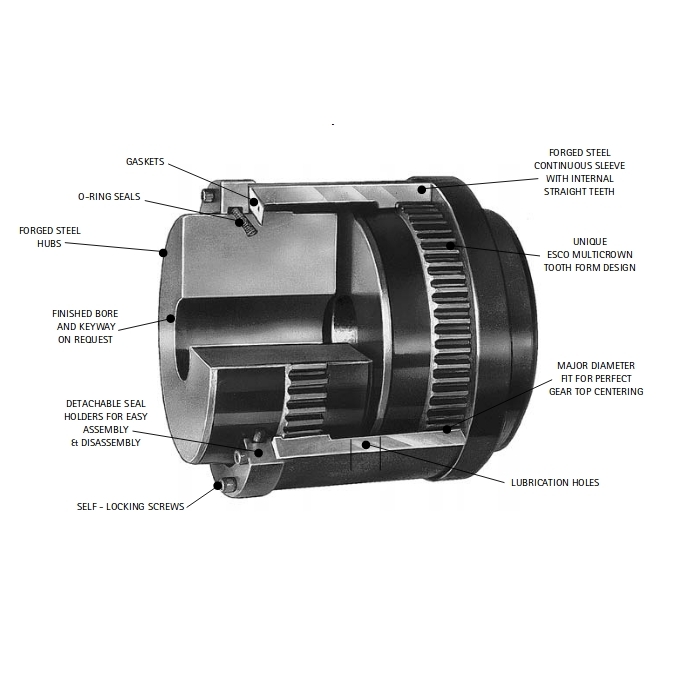 GASKETS

O-RING SEALS

FORGED STEEL HUBS

FINISHED BORE AND KEYWAY ON REQUEST

DETACHABLE SEAL HOLDERS FOR EASY ASSEMBLY & DISASSEMBLY

SELF - LOCKING SCREWS

FORGED STEEL CONTINUOUS SLEEVE WITH INTERNAL STRAIGHT TEETH

UNIQUE ESCO MULTICROWN TOOTH FORM DESIGN

MAJOR DIAMETER FIT FOR PERFECT GEAR TOP CENTERING

LUBRICATION HOLES