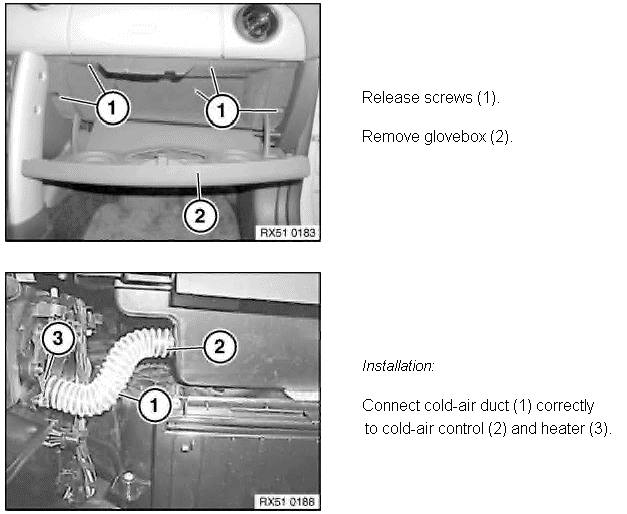 1
1
2
RX51 0183

Release screws (1).

Remove glovebox (2).

3
2
1
RX51 0188

Installation:

Connect cold-air duct (1) correctly to cold-air control (2) and heater (3).