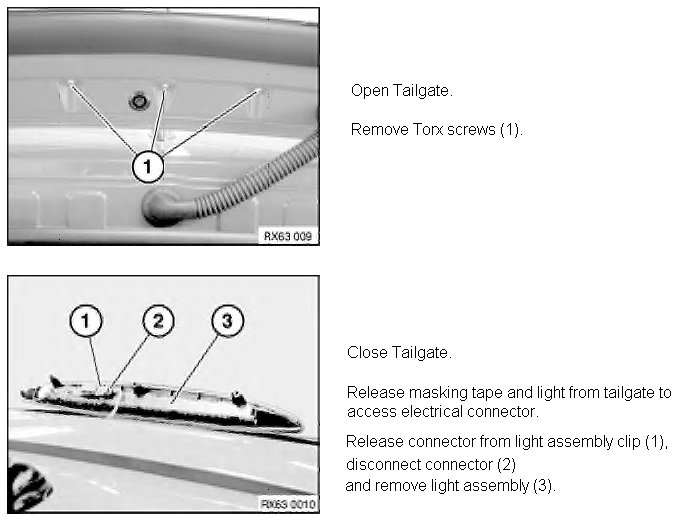 1

RX63 009

Open Tailgate.

Remove Torx screws (1).

1 2 3

RX63 0010

Close Tailgate.

Release masking tape and light from tailgate to access electrical connector.

Release connector from light assembly clip (1), disconnect connector (2) and remove light assembly (3).