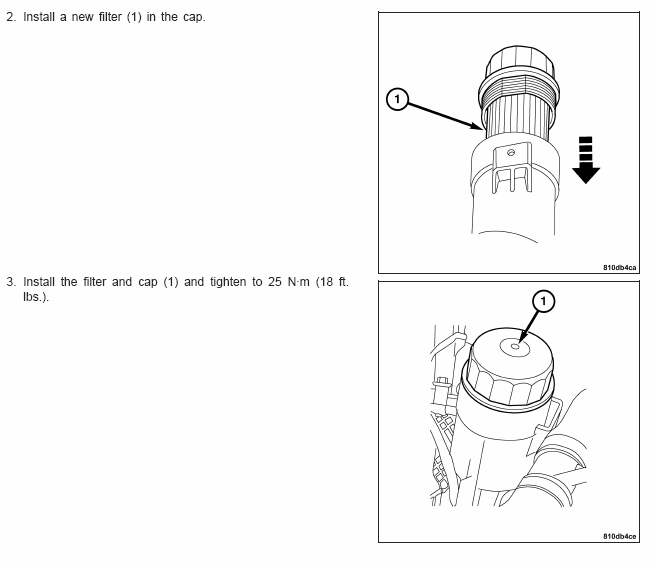 2. Install a new filter (1) in the cap.

1

810db4ca

3. Install the filter and cap (1) and tighten to 25 N·m (18 ft. lbs.).

1

810db4ce